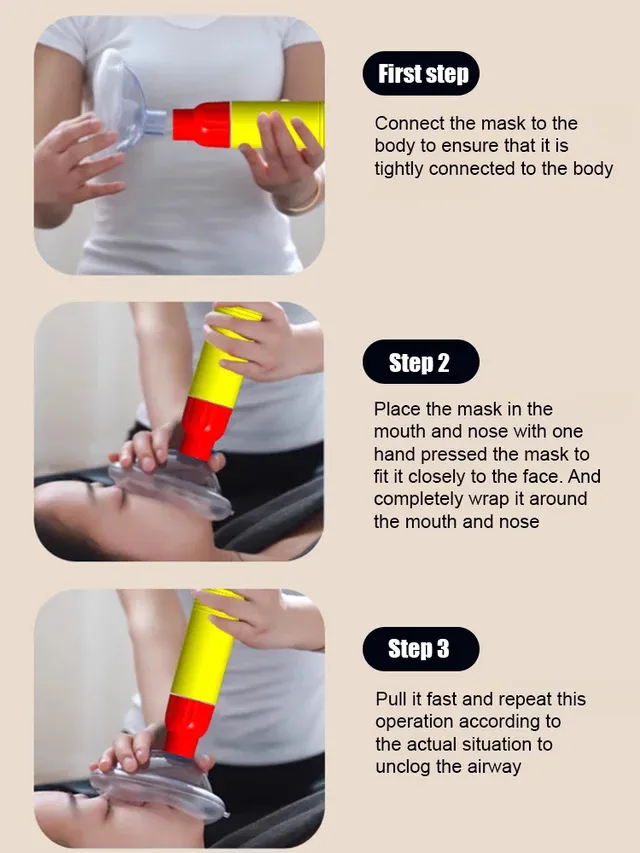 First step

Connect the mask to the body to ensure that it is tightly connected to the body

Step 2

Place the mask in the mouth and nose with one hand pressed the mask to fit it closely to the face. And completely wrap it around the mouth and nose

Step 3

Pull it fast and repeat this operation according to the actual situation to unclog the airway