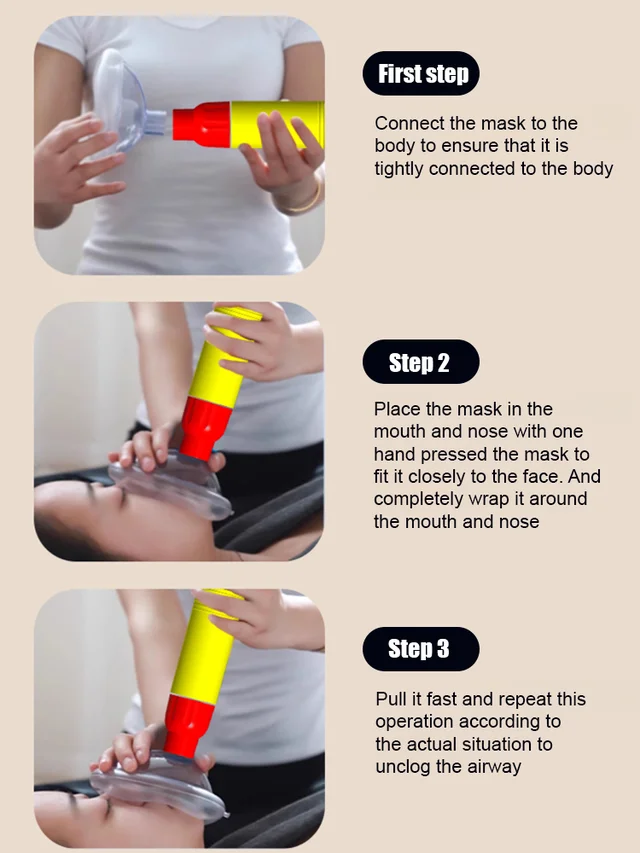 First step

Connect the mask to the body to ensure that it is tightly connected to the body

Step 2

Place the mask in the mouth and nose with one hand pressed the mask to fit it closely to the face. And completely wrap it around the mouth and nose

Step 3

Pull it fast and repeat this operation according to the actual situation to unclog the airway