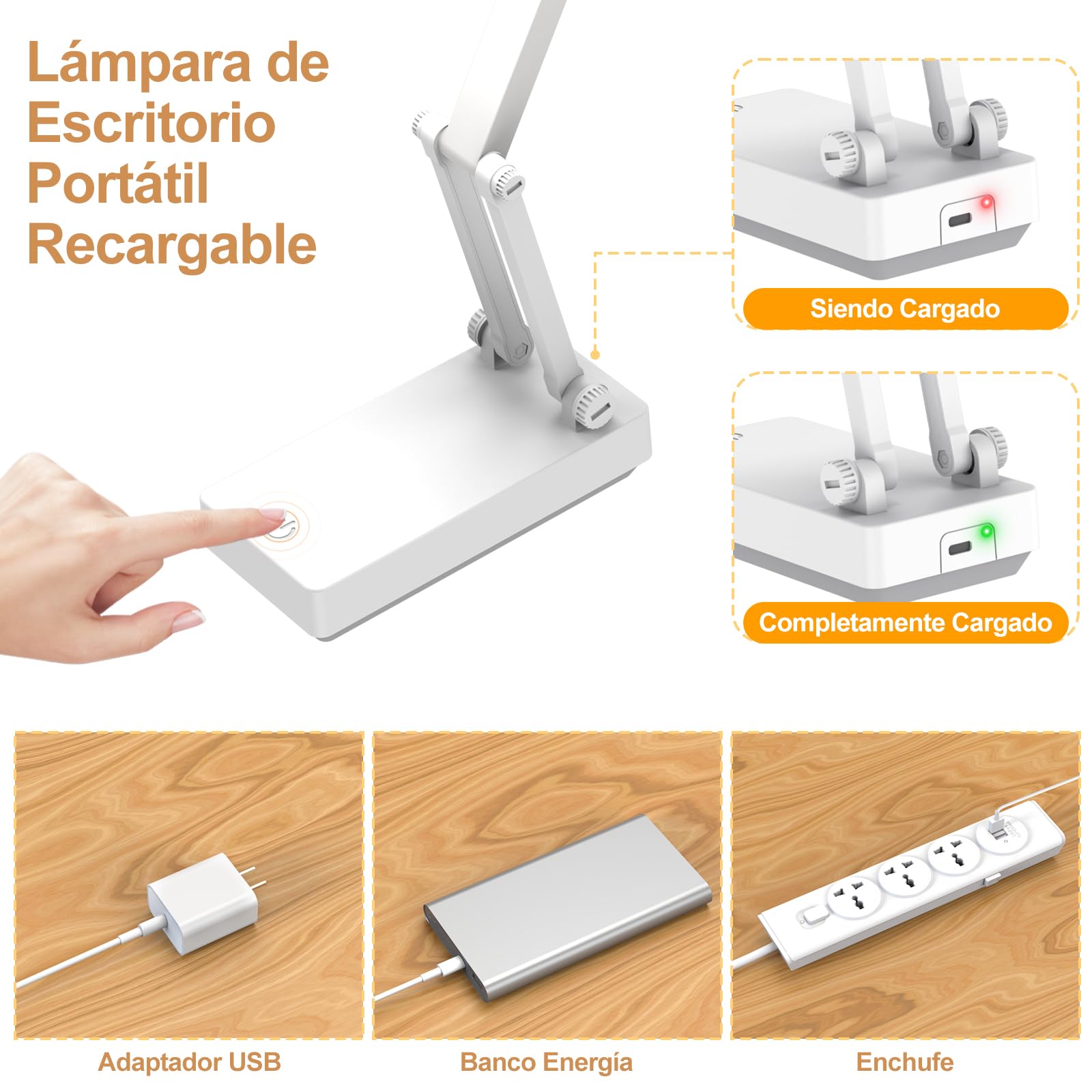 Lámpara de Escritorio Portátil Recargable

Siendo Cargado

Completamente Cargado

Adaptador USB

Banco Energía

Enchufe