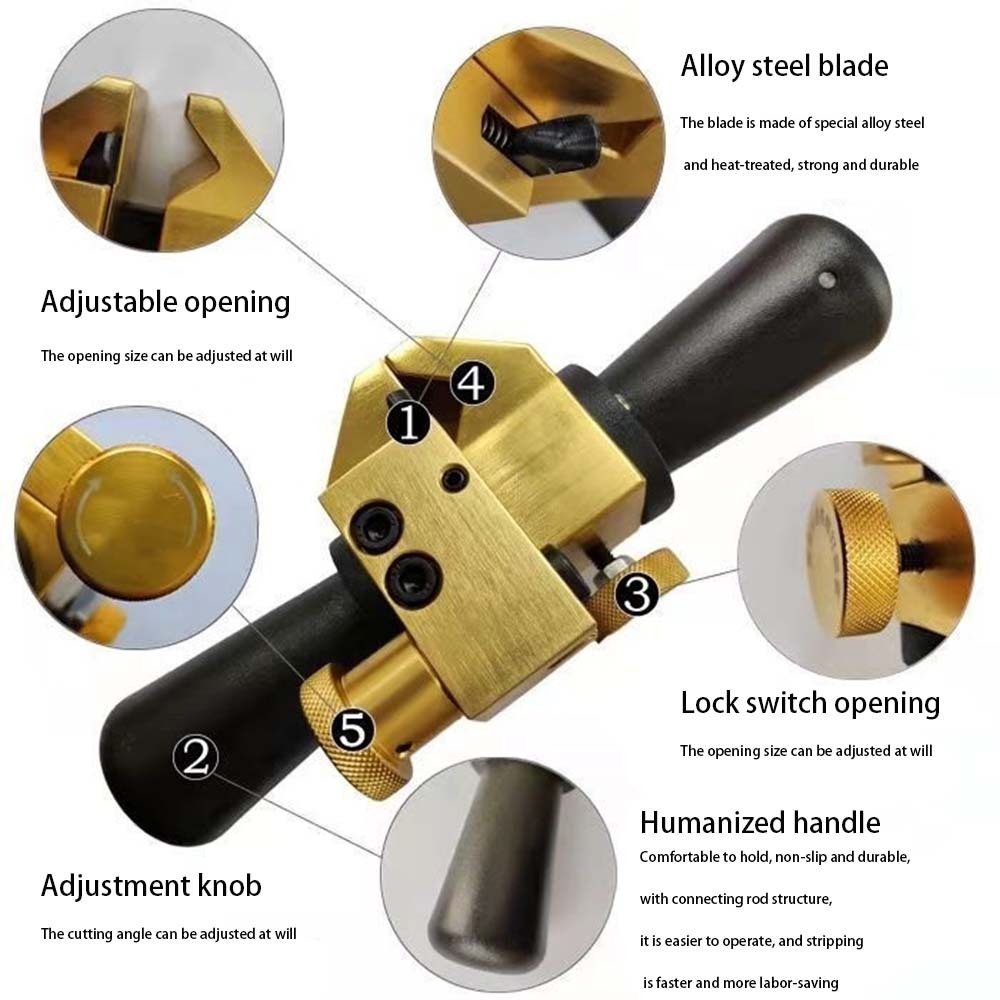 Alloy steel blade

The blade is made of special alloy steel and heat-treated, strong and durable

Adjustable opening

The opening size can be adjusted at will

4

1

3

5

2

Lock switch opening

The opening size can be adjusted at will

Humanized handle

Comfortable to hold, non-slip and durable, with connecting rod structure, it is easier to operate, and stripping is faster and more labor-saving

Adjustment knob

The cutting angle can be adjusted at will