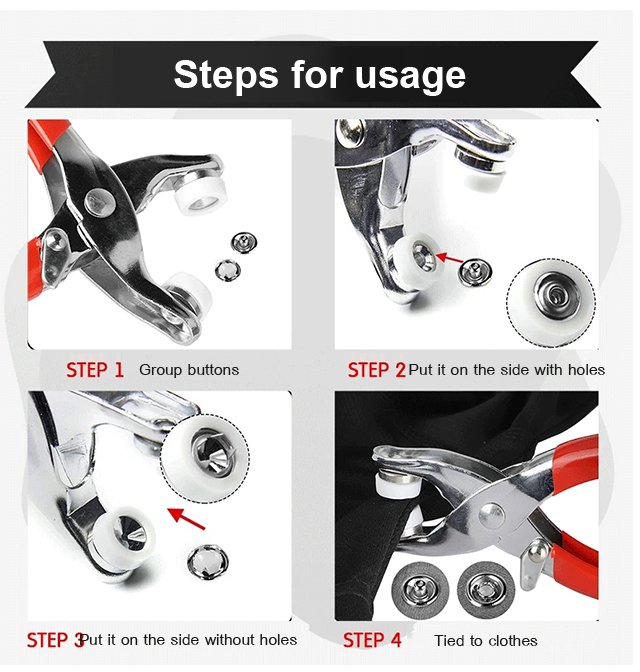 Steps for usage

STEP 1 Group buttons

STEP 2 Put it on the side with holes

STEP 3 Put it on the side without holes

STEP 4 Tied to clothes