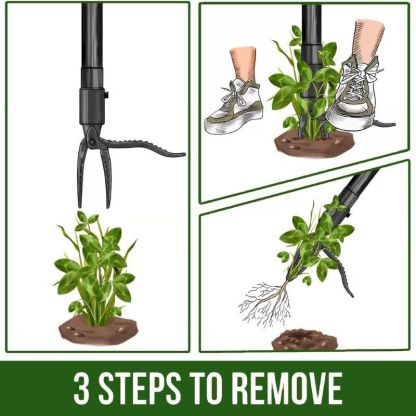 3 STEPS TO REMOVE