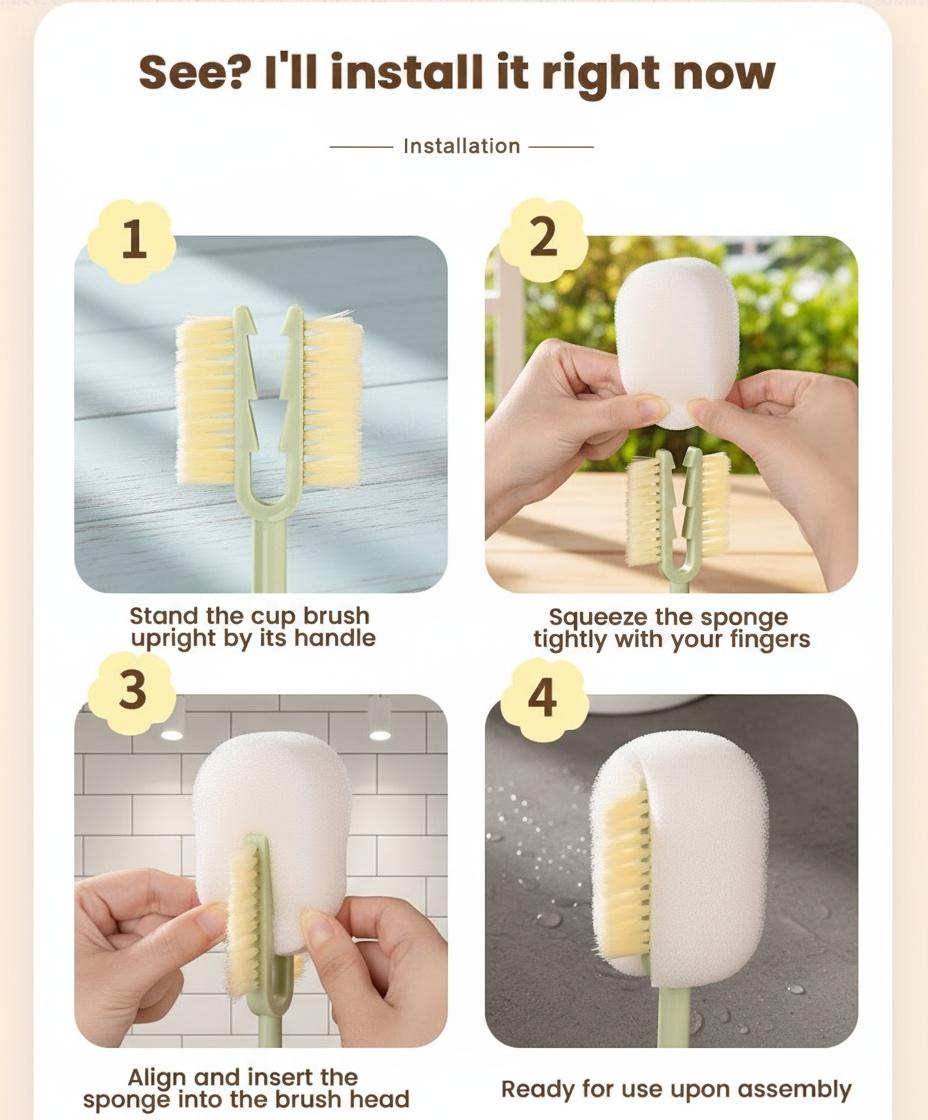 See? I'll install it right now

Installation

1

Stand the cup brush upright by its handle

2

Squeeze the sponge tightly with your fingers

3

Align and insert the sponge into the brush head

4

Ready for use upon assembly