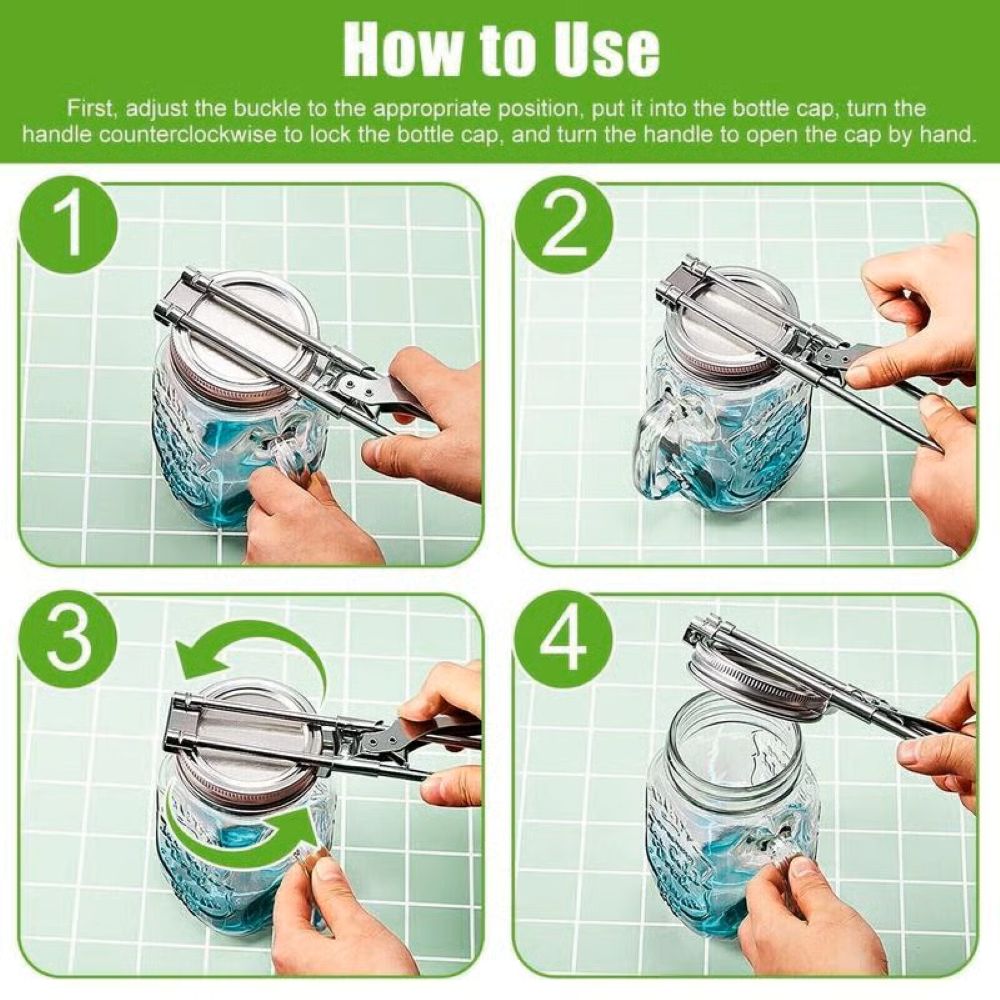 How to Use

First, adjust the buckle to the appropriate position, put it into the bottle cap, turn the handle counterclockwise to lock the bottle cap, and turn the handle to open the cap by hand.

1

2

3

4