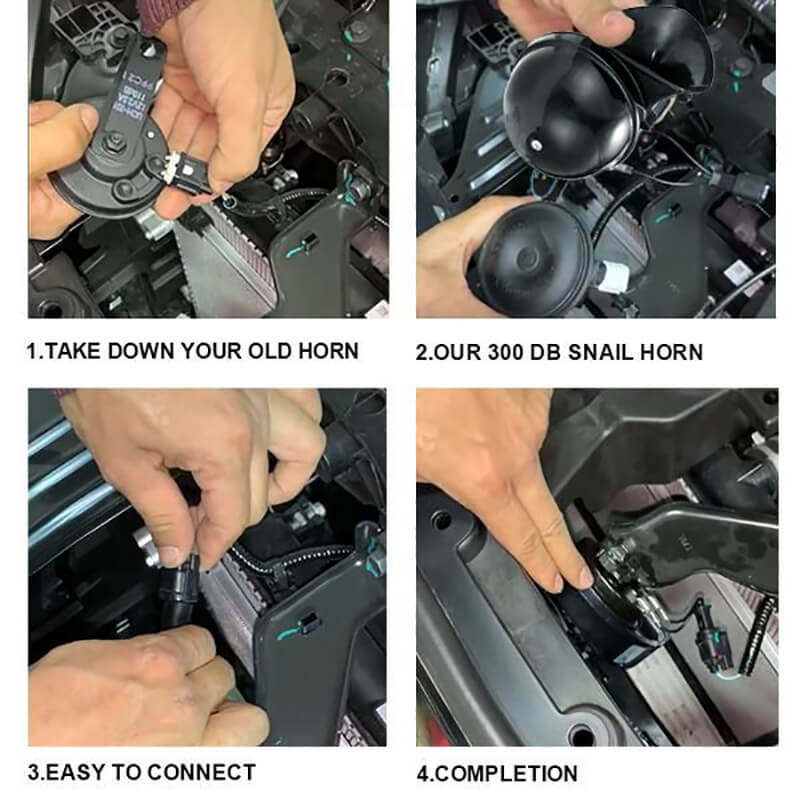 1.TAKE DOWN YOUR OLD HORN

2.OUR 300 DB SNAIL HORN

3.EASY TO CONNECT

4.COMPLETION