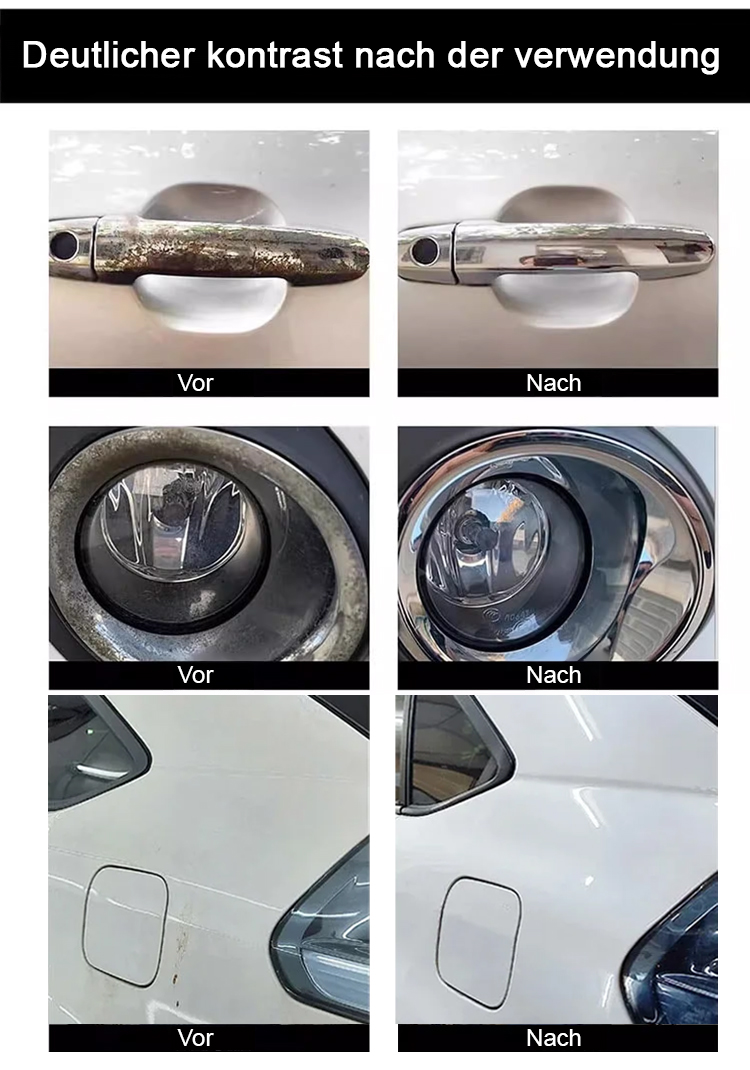 Deutlicher kontrast nach der verwendung

Vor

Nach

Vor

Nach

Vor

Nach