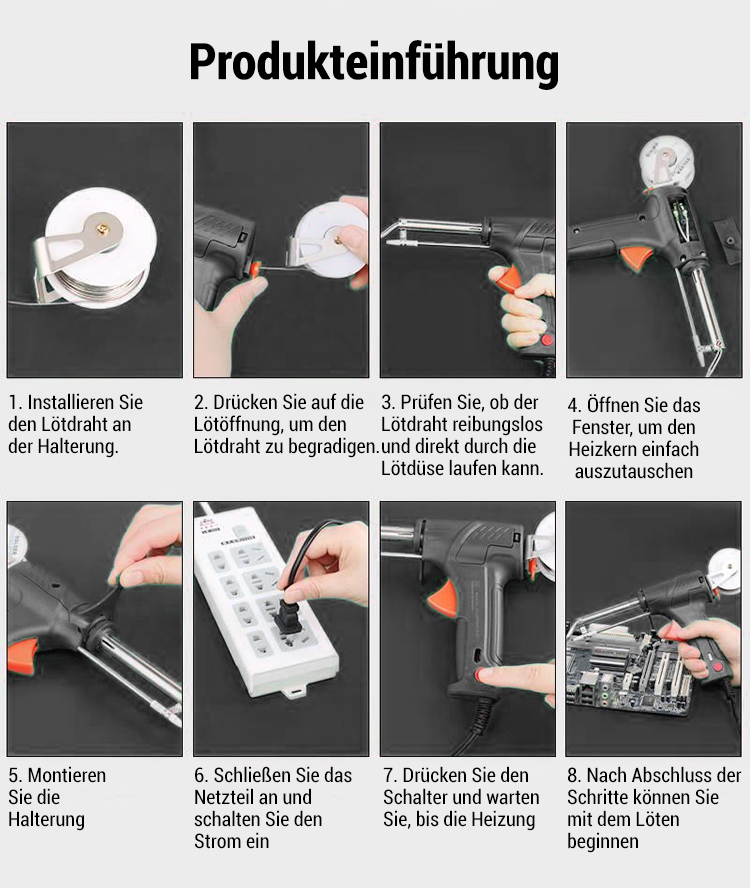 Produkteinführung

1. Installieren Sie den Lötdraht an der Halterung.

2. Drücken Sie auf die Lötöffnung, um den Lötdraht zu begradigen.

3. Prüfen Sie, ob der Lötdraht reibungslos und direkt durch die Lötdüse laufen kann.

4. Öffnen Sie das Fenster, um den Heizkern einfach auszutauschen

5. Montieren Sie die Halterung

6. Schließen Sie das Netzteil an und schalten Sie den Strom ein

7. Drücken Sie den Schalter und warten Sie, bis die Heizung

8. Nach Abschluss der Schritte können Sie mit dem Löten beginnen