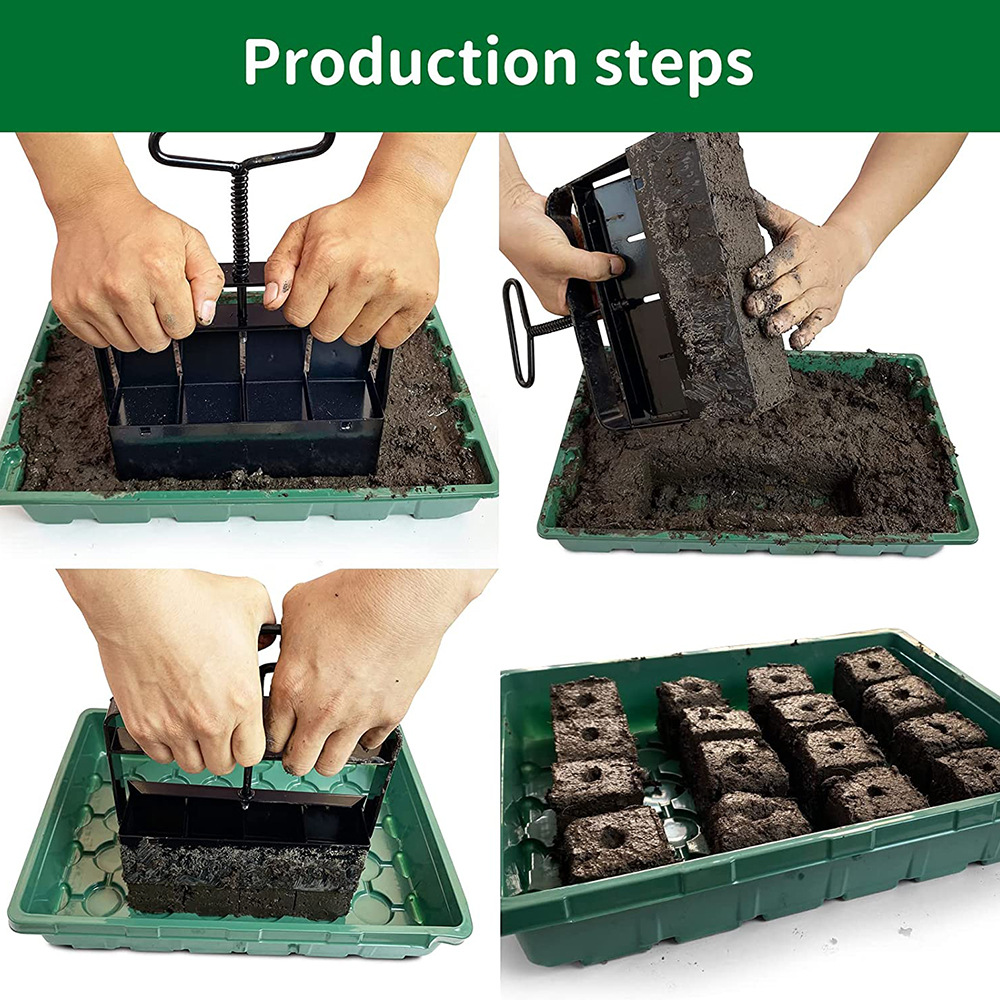 Production steps