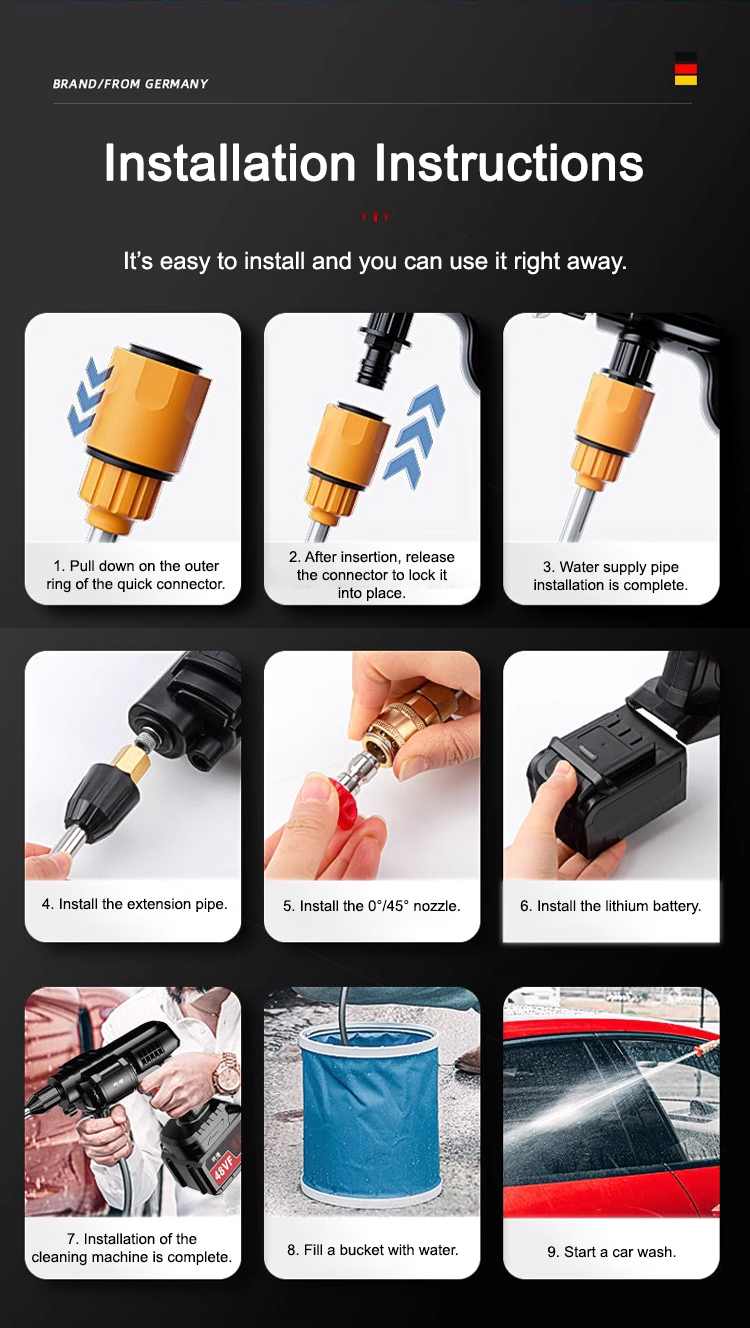 BRAND/FROM GERMANY

Installation Instructions

It's easy to install and you can use it right away.

1. Pull down on the outer ring of the quick connector.

2. After insertion, release the connector to lock it into place.

3. Water supply pipe installation is complete.

4. Install the extension pipe.

5. Install the 0°/45° nozzle.

6. Install the lithium battery.

48VF

7. Installation of the cleaning machine is complete.

8. Fill a bucket with water.

9. Start a car wash.