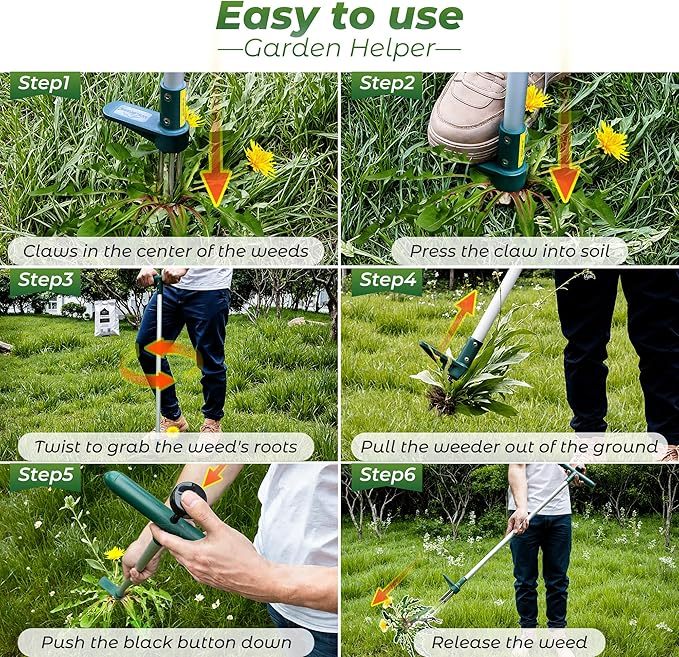 Easy to use
—Garden Helper—

Step1
Claws in the center of the weeds

Step2
Press the claw into soil

Step3
Twist to grab the weed's roots

Step4
Pull the weeder out of the ground

Step5
Push the black button down

Step6
Release the weed