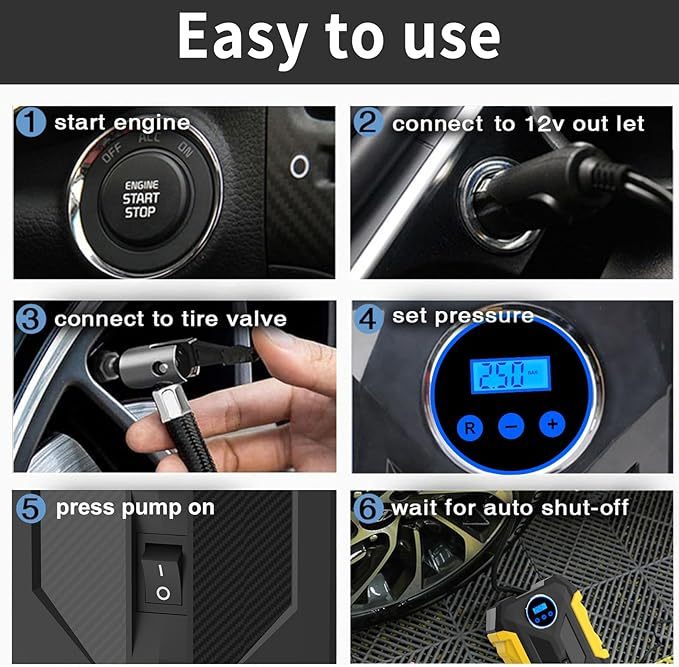 Easy to use

1 start engine

OFF ACC ON

ENGINE START STOP

2 connect to 12v out let

3 connect to tire valve

4 set pressure

2.50 BAR

R − +

5 press pump on

I O

6 wait for auto shut-off