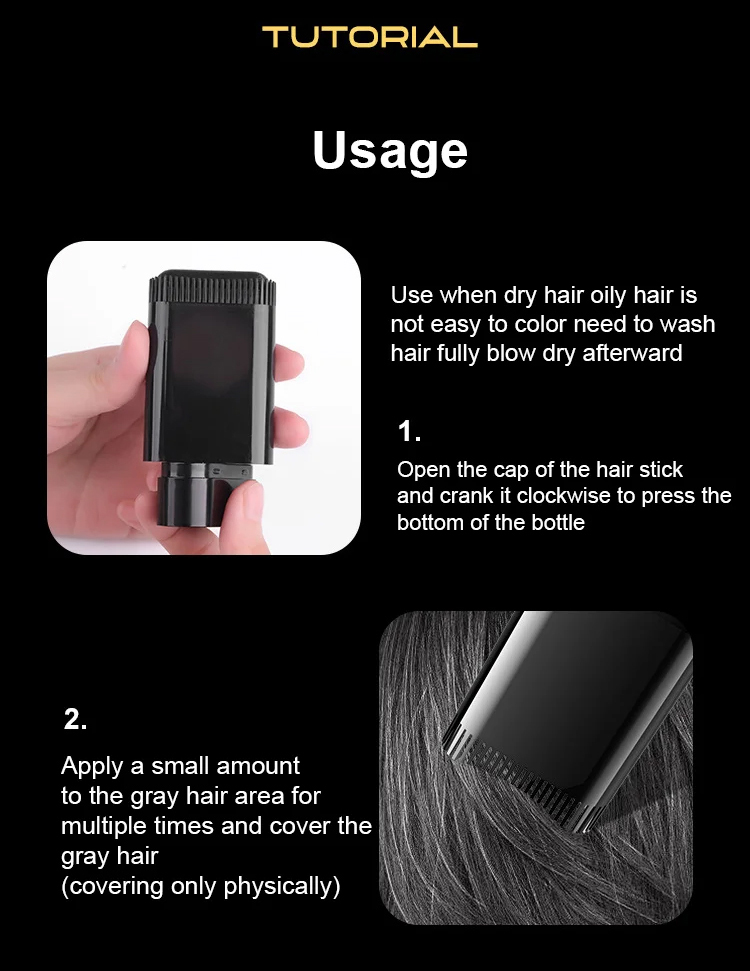 TUTORIAL

Usage

Use when dry hair oily hair is not easy to color need to wash hair fully blow dry afterward

1.

Open the cap of the hair stick and crank it clockwise to press the bottom of the bottle

2.

Apply a small amount to the gray hair area for multiple times and cover the gray hair
(covering only physically)