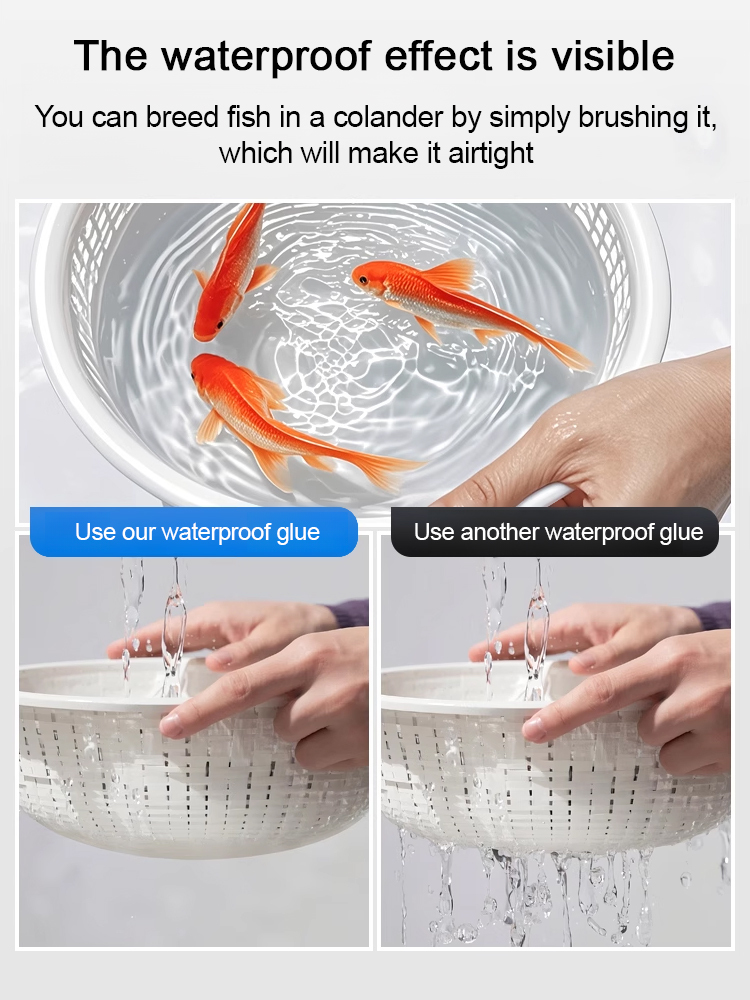 The waterproof effect is visible

You can breed fish in a colander by simply brushing it, which will make it airtight

Use our waterproof glue

Use another waterproof glue