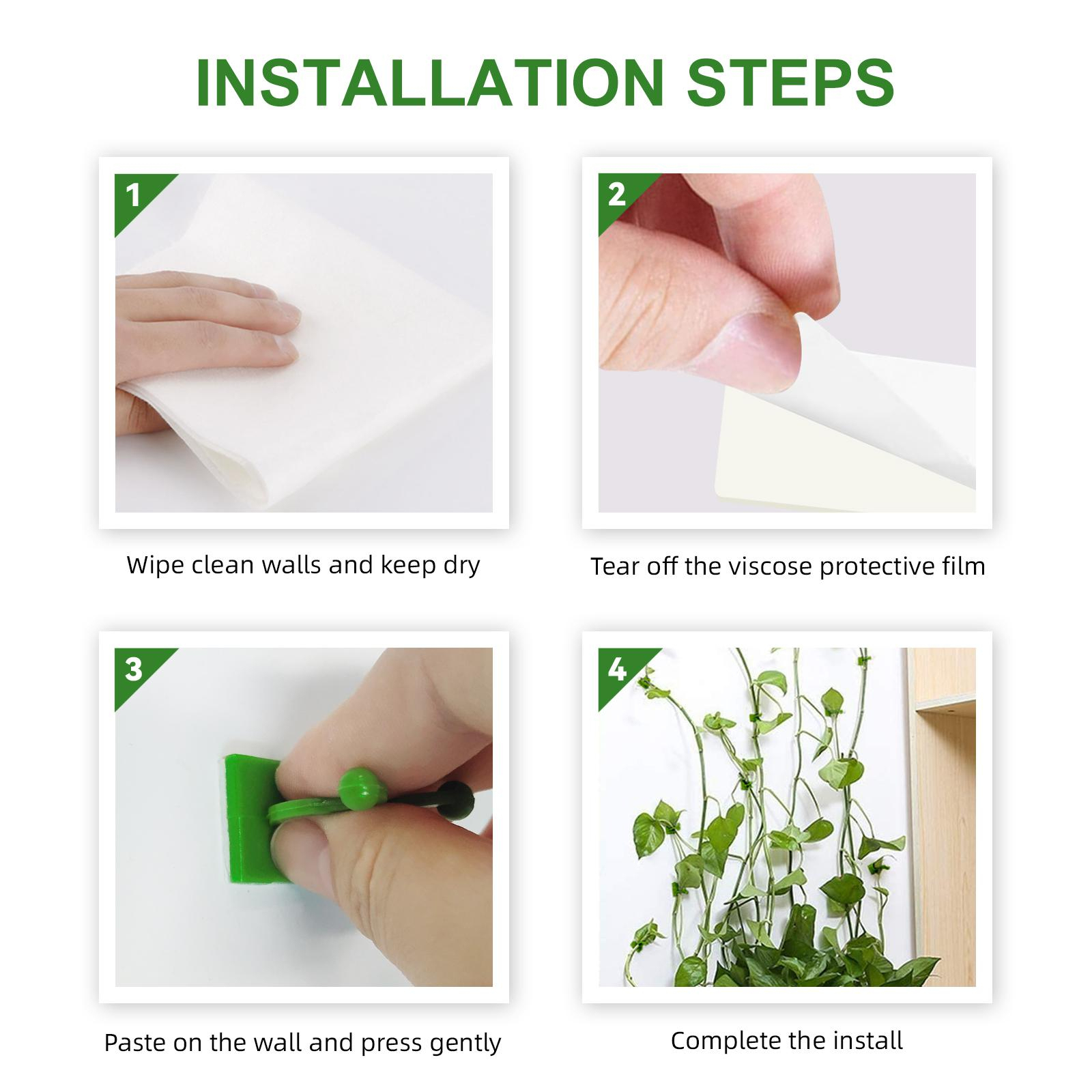 INSTALLATION STEPS

1

Wipe clean walls and keep dry

2

Tear off the viscose protective film

3

Paste on the wall and press gently

4

Complete the install