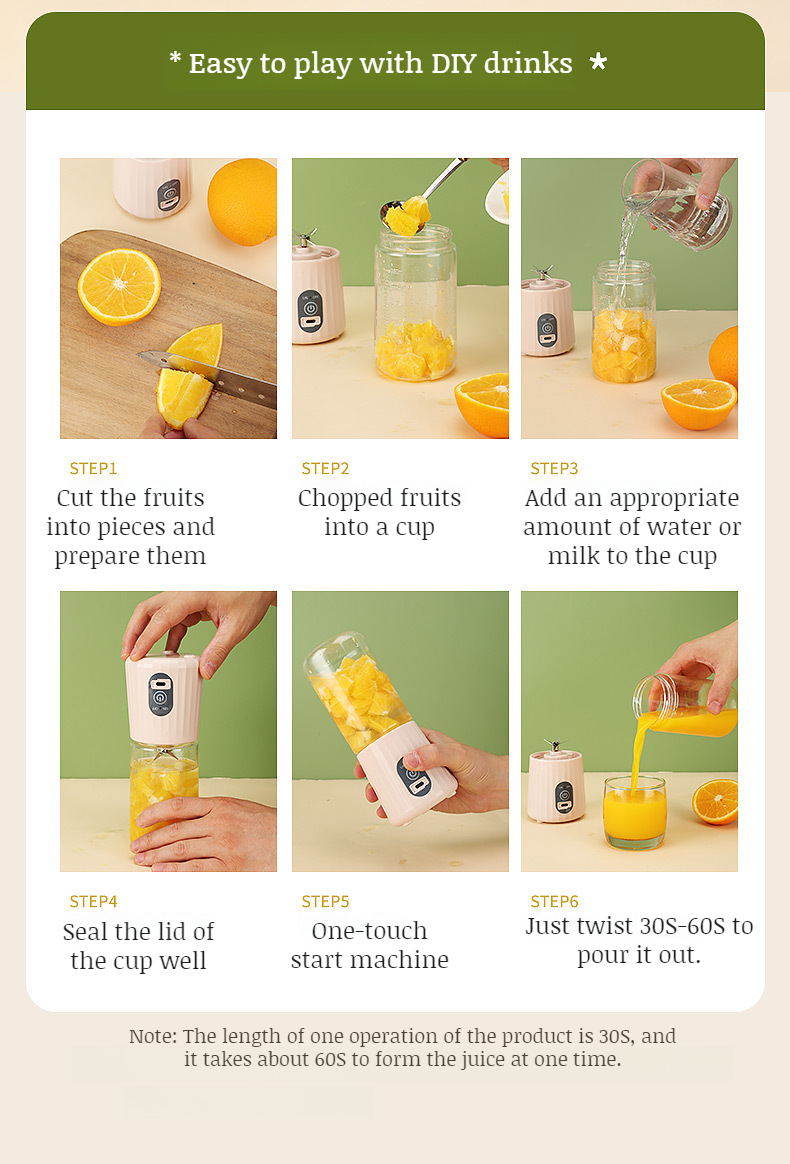 * Easy to play with DIY drinks *

STEP1
Cut the fruits into pieces and prepare them

STEP2
Chopped fruits into a cup

STEP3
Add an appropriate amount of water or milk to the cup

STEP4
Seal the lid of the cup well

STEP5
One-touch start machine

STEP6
Just twist 30S-60S to pour it out.

Note: The length of one operation of the product is 30S, and it takes about 60S to form the juice at one time.