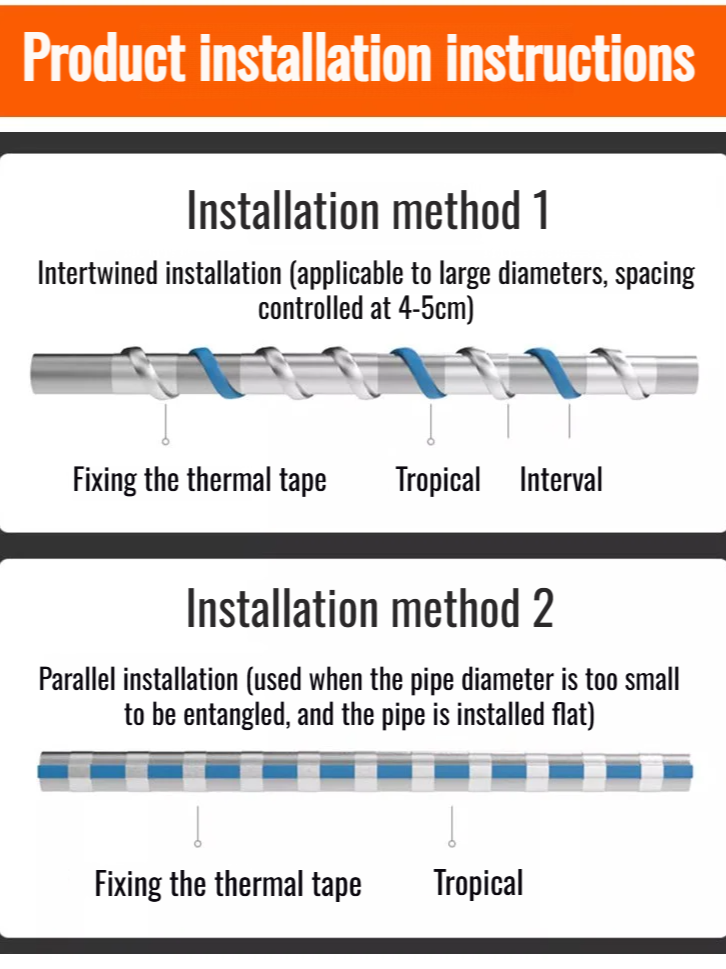 Product installation instructions

Installation method 1

Intertwined installation (applicable to large diameters, spacing controlled at 4-5cm)

Fixing the thermal tape

Tropical

Interval

Installation method 2

Parallel installation (used when the pipe diameter is too small to be entangled, and the pipe is installed flat)

Fixing the thermal tape

Tropical