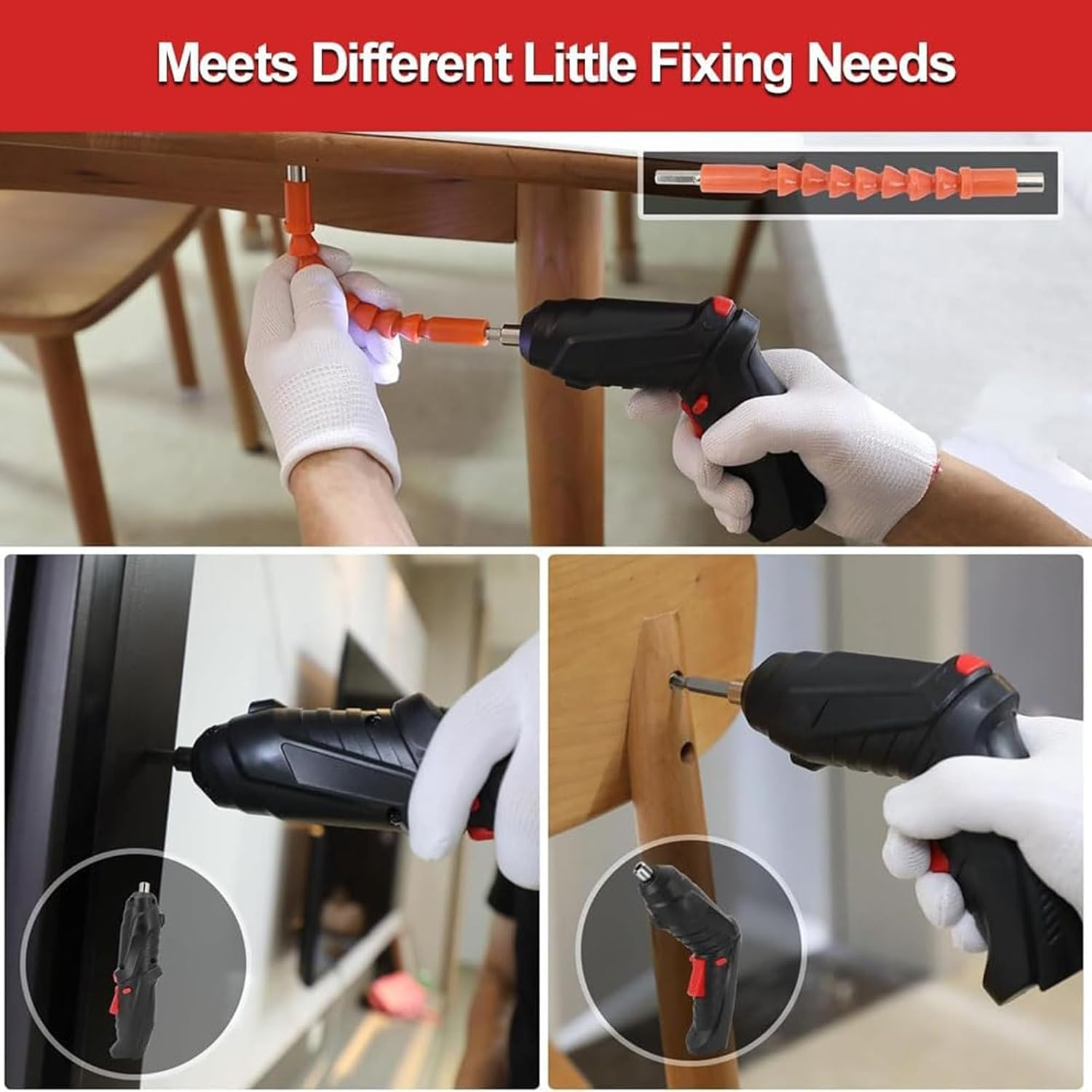 Meets Different Little Fixing Needs