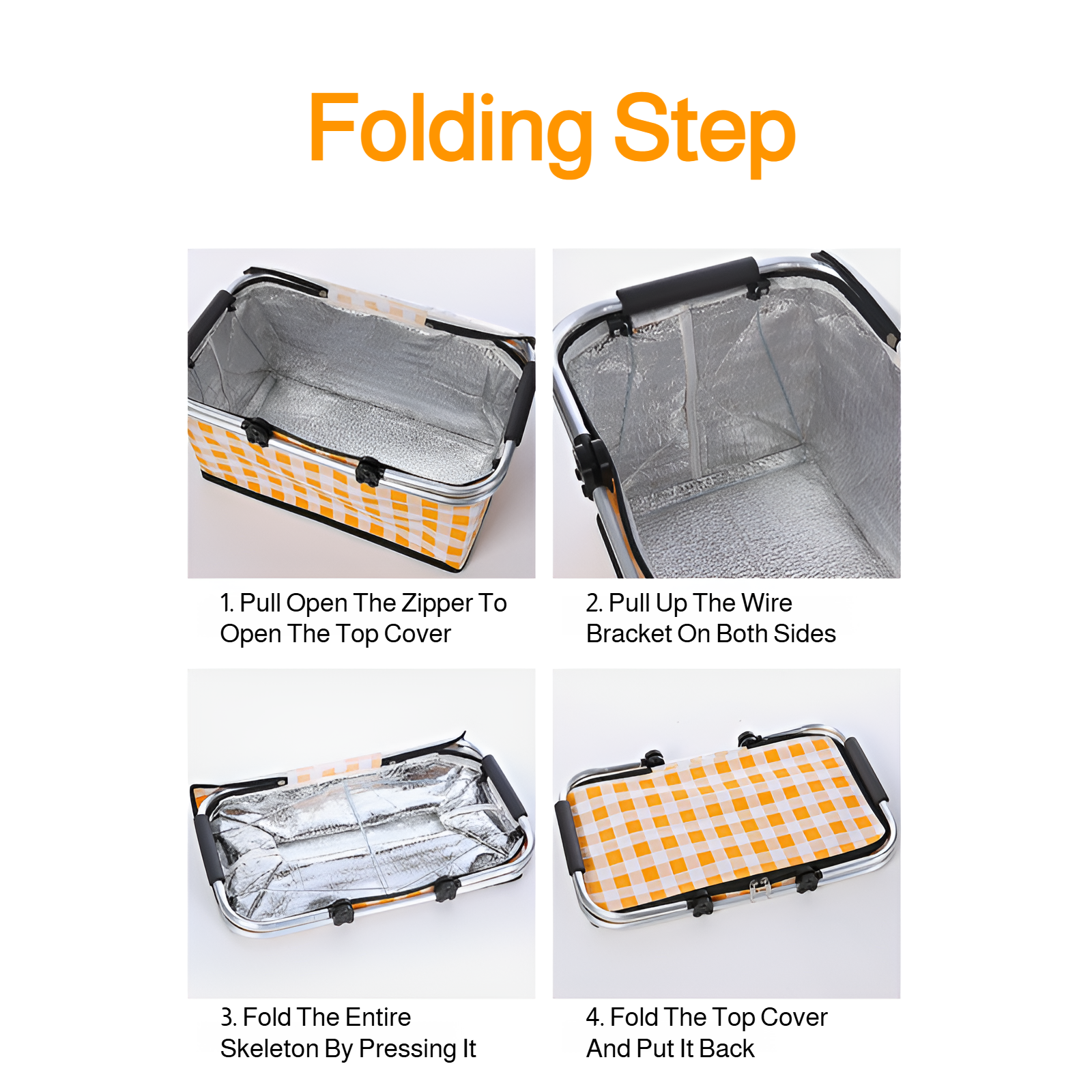 Folding Step

1. Pull Open The Zipper To Open The Top Cover

2. Pull Up The Wire Bracket On Both Sides

3. Fold The Entire Skeleton By Pressing It

4. Fold The Top Cover And Put It Back