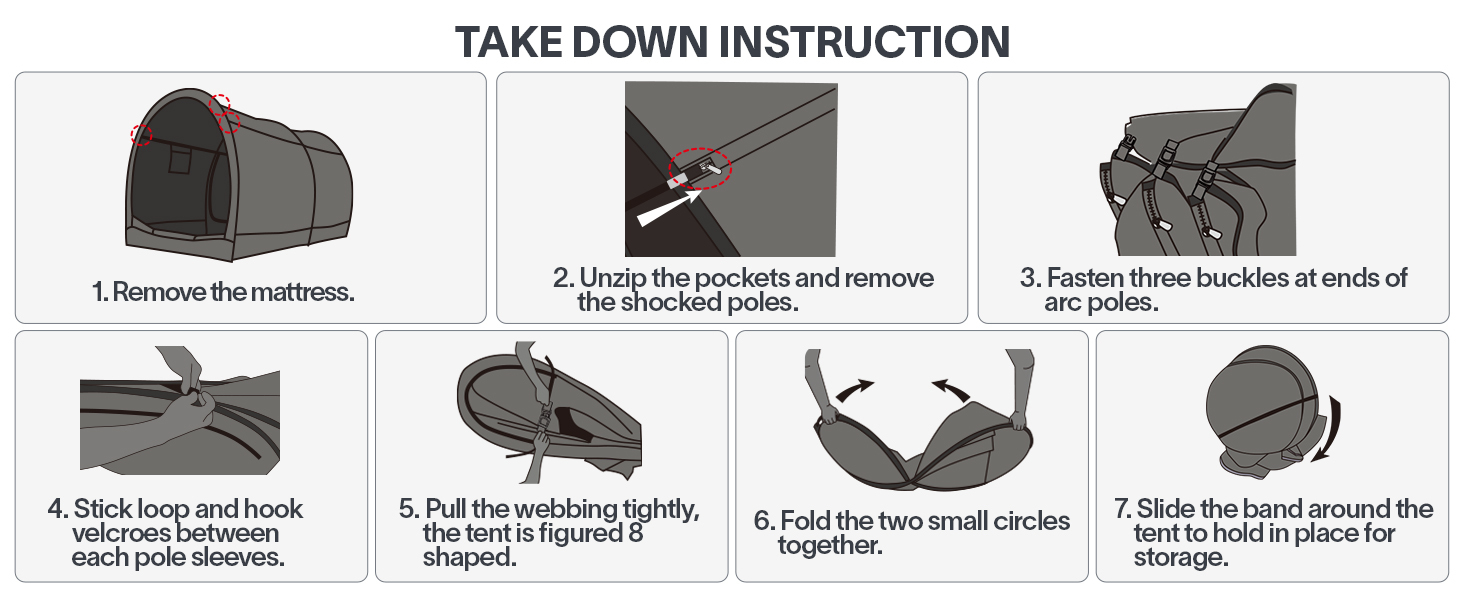 TAKE DOWN INSTRUCTION

1. Remove the mattress.

2. Unzip the pockets and remove the shocked poles.

3. Fasten three buckles at ends of arc poles.

4. Stick loop and hook velcroes between each pole sleeves.

5. Pull the webbing tightly, the tent is figured 8 shaped.

6. Fold the two small circles together.

7. Slide the band around the tent to hold in place for storage.