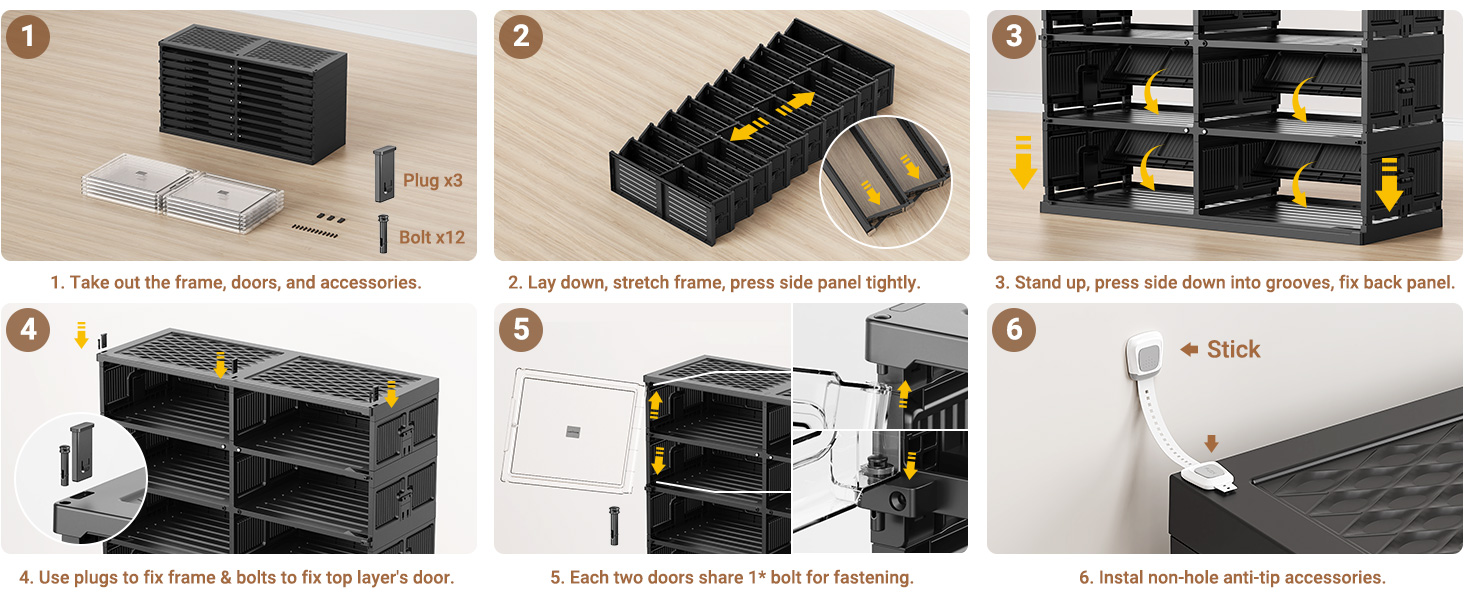 1

Plug x3

Bolt x12

1. Take out the frame, doors, and accessories.

2

2. Lay down, stretch frame, press side panel tightly.

3

3. Stand up, press side down into grooves, fix back panel.

4

4. Use plugs to fix frame & bolts to fix top layer's door.

5

5. Each two doors share 1* bolt for fastening.

6

Stick

6. Instal non-hole anti-tip accessories.