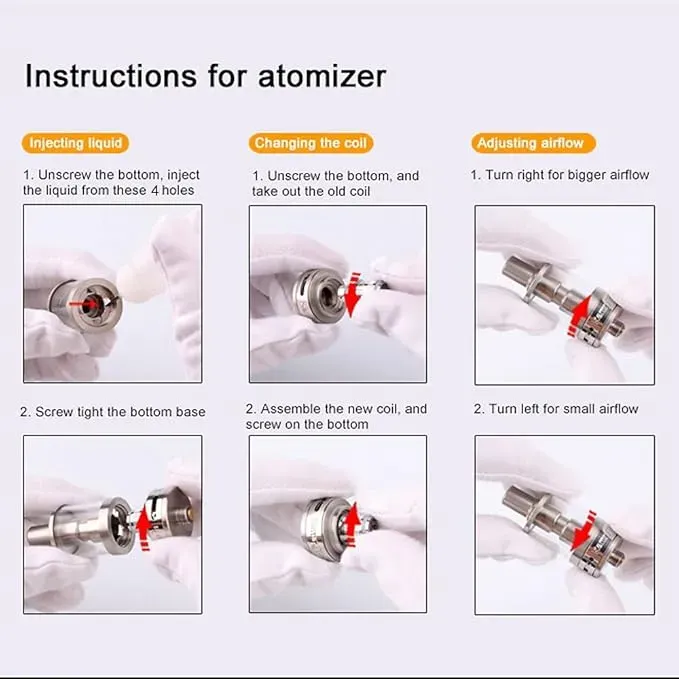 Instructions for atomizer

Injecting liquid

1. Unscrew the bottom, inject the liquid from these 4 holes

2. Screw tight the bottom base

Changing the coil

1. Unscrew the bottom, and take out the old coil

2. Assemble the new coil, and screw on the bottom

Adjusting airflow

1. Turn right for bigger airflow

2. Turn left for small airflow