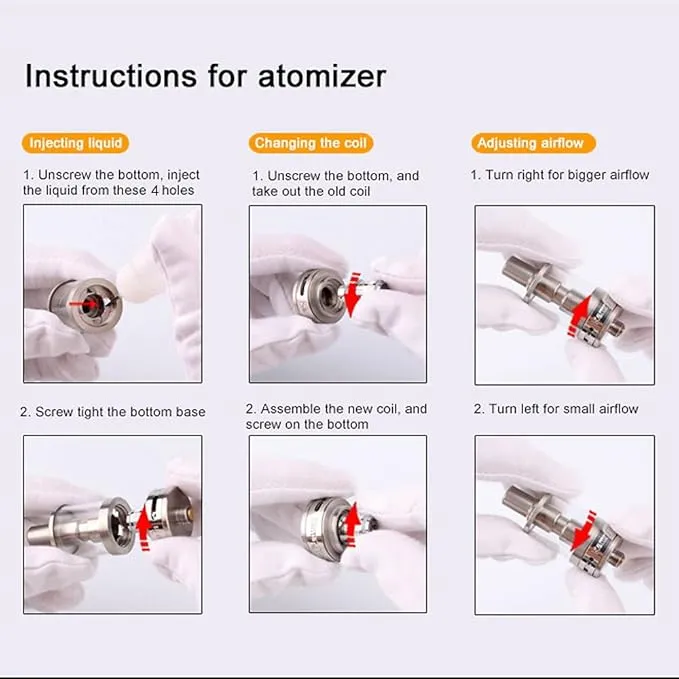 Instructions for atomizer

Injecting liquid

1. Unscrew the bottom, inject the liquid from these 4 holes

2. Screw tight the bottom base

Changing the coil

1. Unscrew the bottom, and take out the old coil

2. Assemble the new coil, and screw on the bottom

Adjusting airflow

1. Turn right for bigger airflow

2. Turn left for small airflow