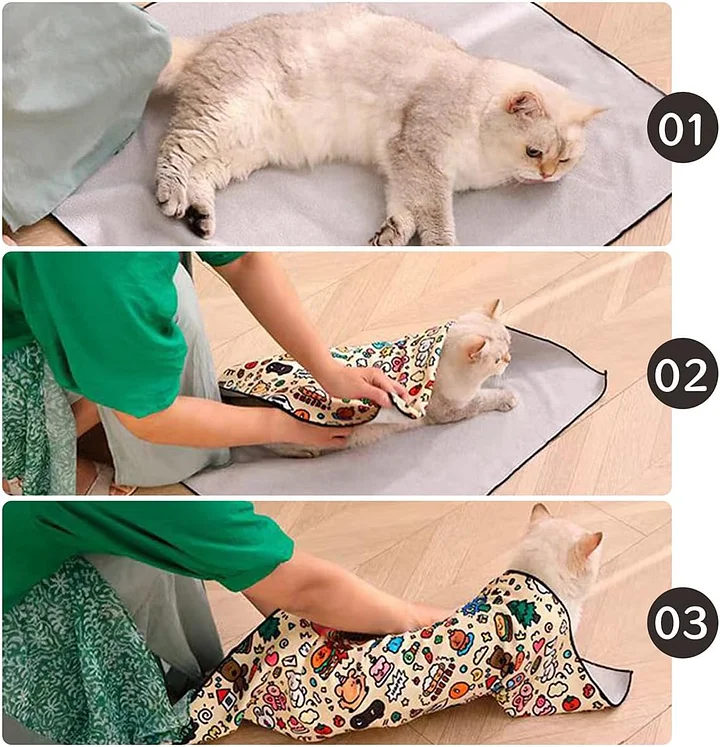 01

02

03