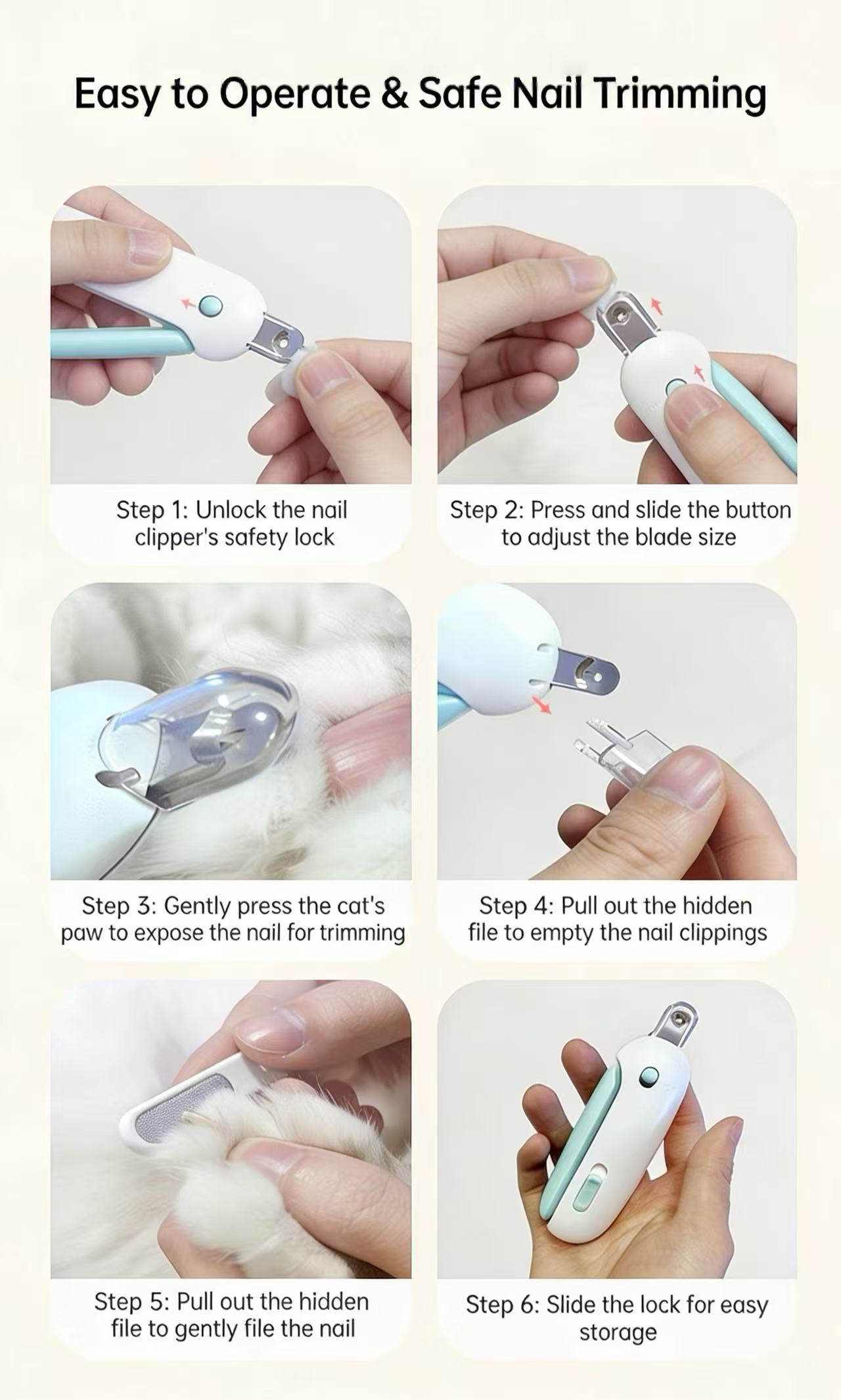 Easy to Operate & Safe Nail Trimming

Step 1: Unlock the nail clipper's safety lock

Step 2: Press and slide the button to adjust the blade size

Step 3: Gently press the cat's paw to expose the nail for trimming

Step 4: Pull out the hidden file to empty the nail clippings

Step 5: Pull out the hidden file to gently file the nail

Step 6: Slide the lock for easy storage