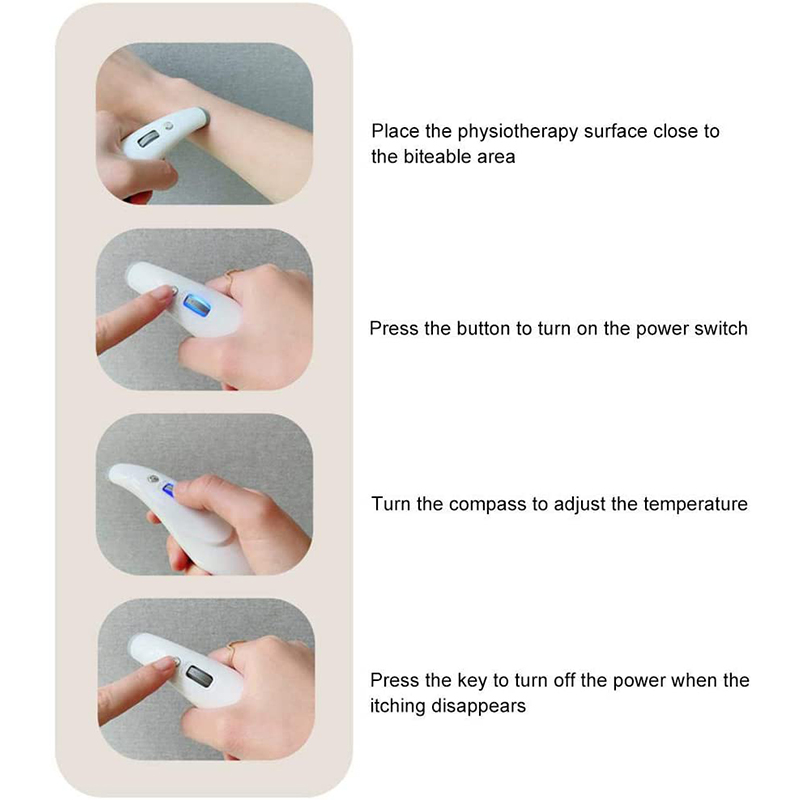 Place the physiotherapy surface close to the biteable area

Press the button to turn on the power switch

Turn the compass to adjust the temperature

Press the key to turn off the power when the itching disappears