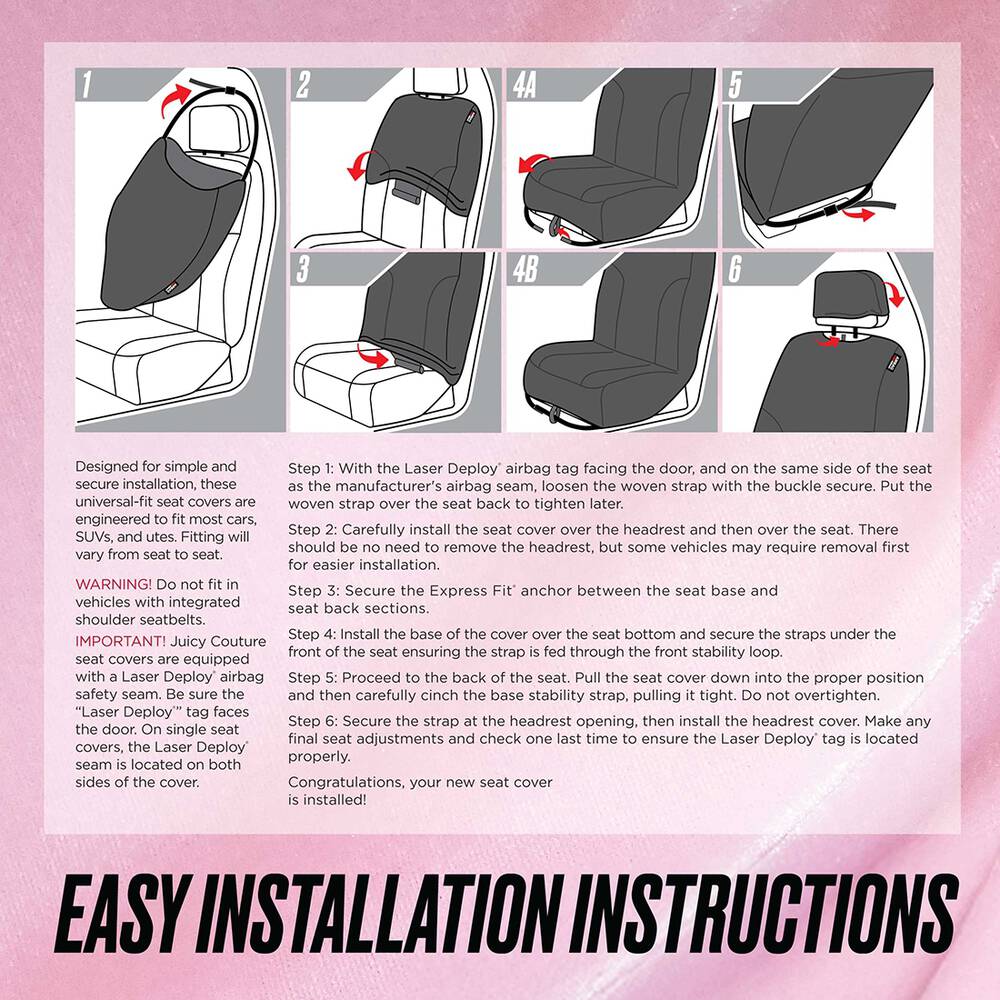 1

2

4A

5

3

4B

6

Designed for simple and secure installation, these universal-fit seat covers are engineered to fit most cars, SUVs, and utes. Fitting will vary from seat to seat.

WARNING! Do not fit in vehicles with integrated shoulder seatbelts.

IMPORTANT! Juicy Couture seat covers are equipped with a Laser Deploy® airbag safety seam. Be sure the "Laser Deploy®" tag faces the door. On single seat covers, the Laser Deploy® seam is located on both sides of the cover.

Step 1: With the Laser Deploy® airbag tag facing the door, and on the same side of the seat as the manufacturer's airbag seam, loosen the woven strap with the buckle secure. Put the woven strap over the seat back to tighten later.

Step 2: Carefully install the seat cover over the headrest and then over the seat. There should be no need to remove the headrest, but some vehicles may require removal first for easier installation.

Step 3: Secure the Express Fit® anchor between the seat base and seat back sections.

Step 4: Install the base of the cover over the seat bottom and secure the straps under the front of the seat ensuring the strap is fed through the front stability loop.

Step 5: Proceed to the back of the seat. Pull the seat cover down into the proper position and then carefully cinch the base stability strap, pulling it tight. Do not overtighten.

Step 6: Secure the strap at the headrest opening, then install the headrest cover. Make any final seat adjustments and check one last time to ensure the Laser Deploy® tag is located properly.

Congratulations, your new seat cover is installed!

EASY INSTALLATION INSTRUCTIONS