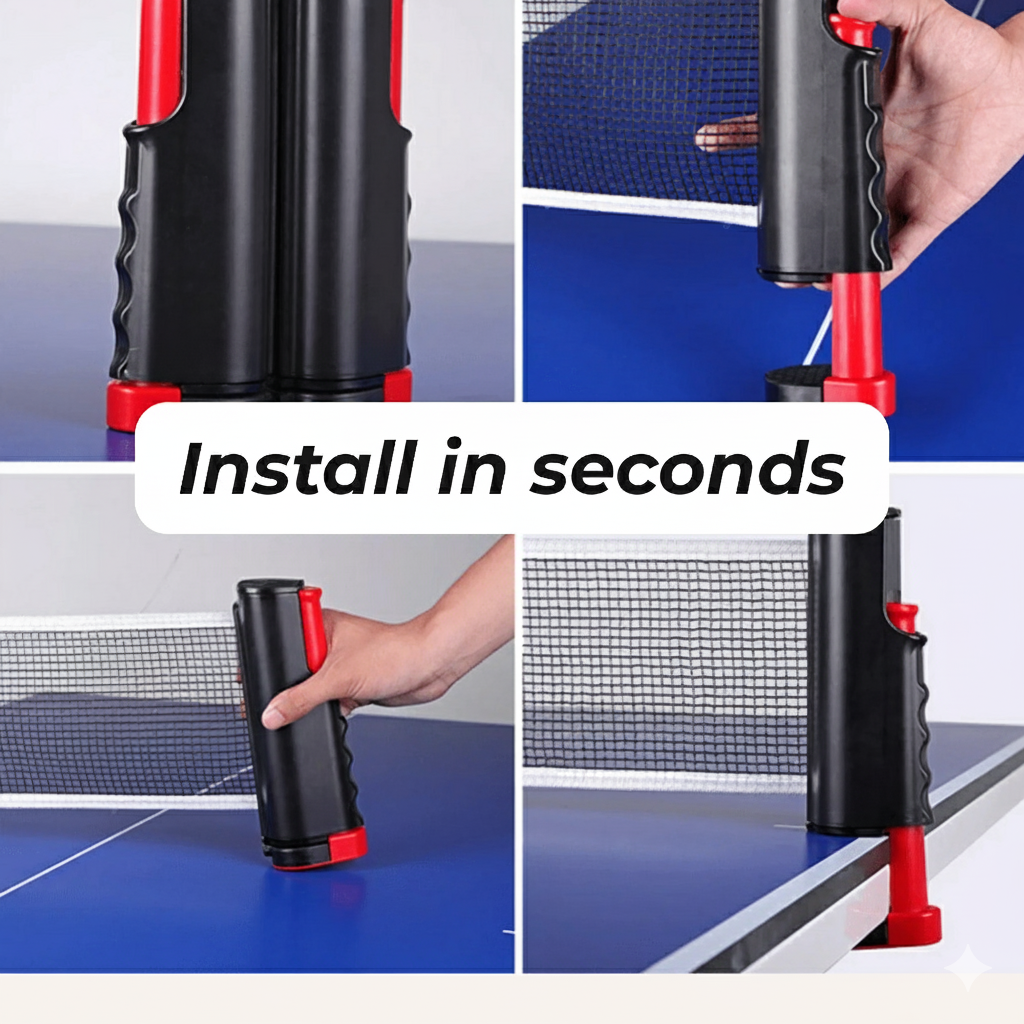 Install in seconds