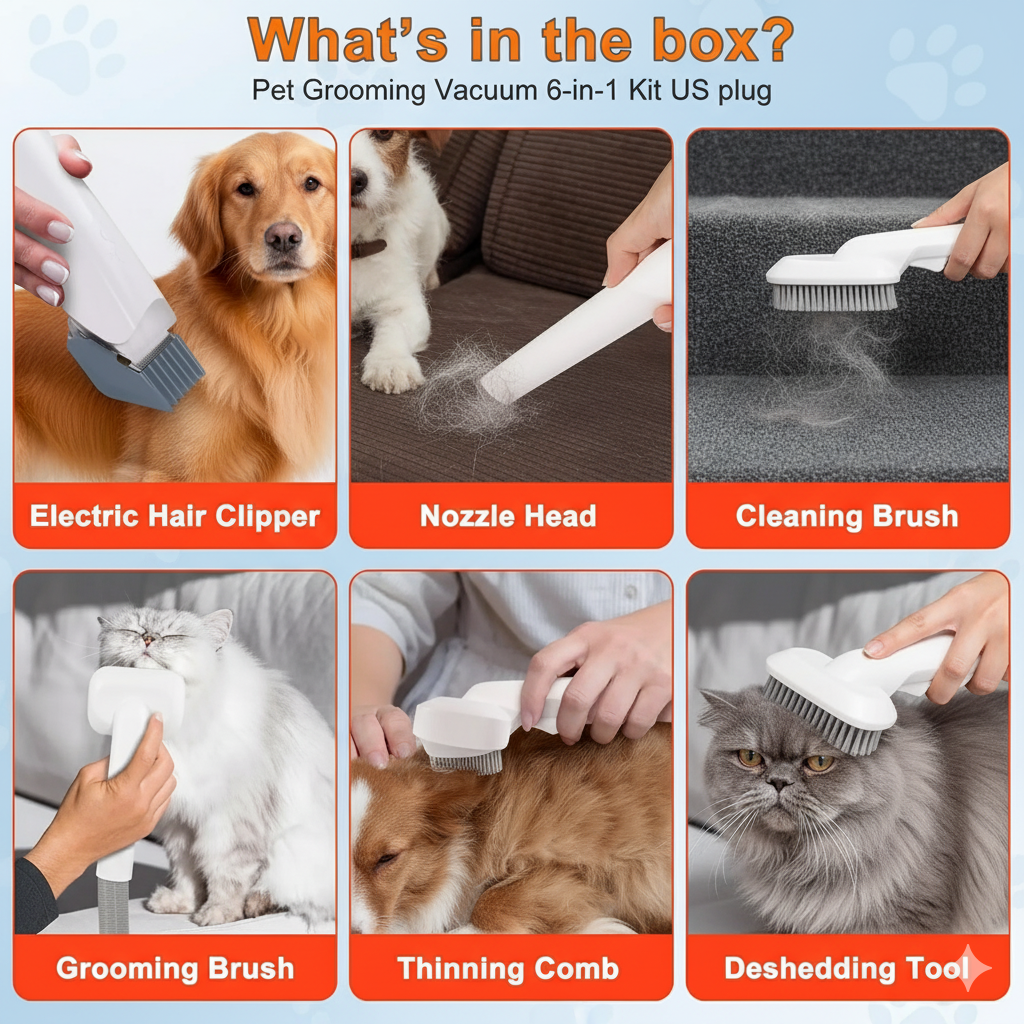 What's in the box?

Pet Grooming Vacuum 6-in-1 Kit US plug

Electric Hair Clipper

Nozzle Head

Cleaning Brush

Grooming Brush

Thinning Comb

Deshedding Tool