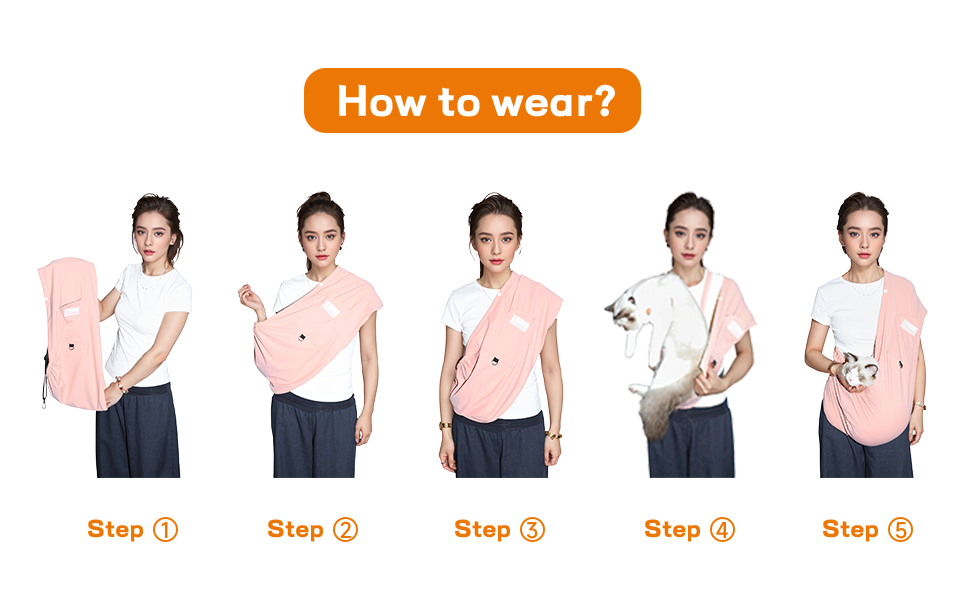 How to wear?

Step ①

Step ②

Step ③

Step ④

Step ⑤