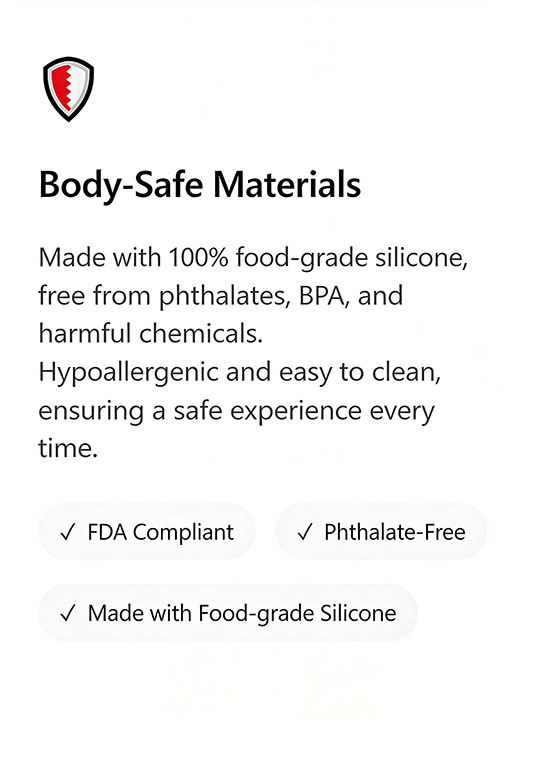 Body-Safe Materials

Made with 100% food-grade silicone, free from phthalates, BPA, and harmful chemicals. Hypoallergenic and easy to clean, ensuring a safe experience every time.

✓ FDA Compliant

✓ Phthalate-Free

✓ Made with Food-grade Silicone