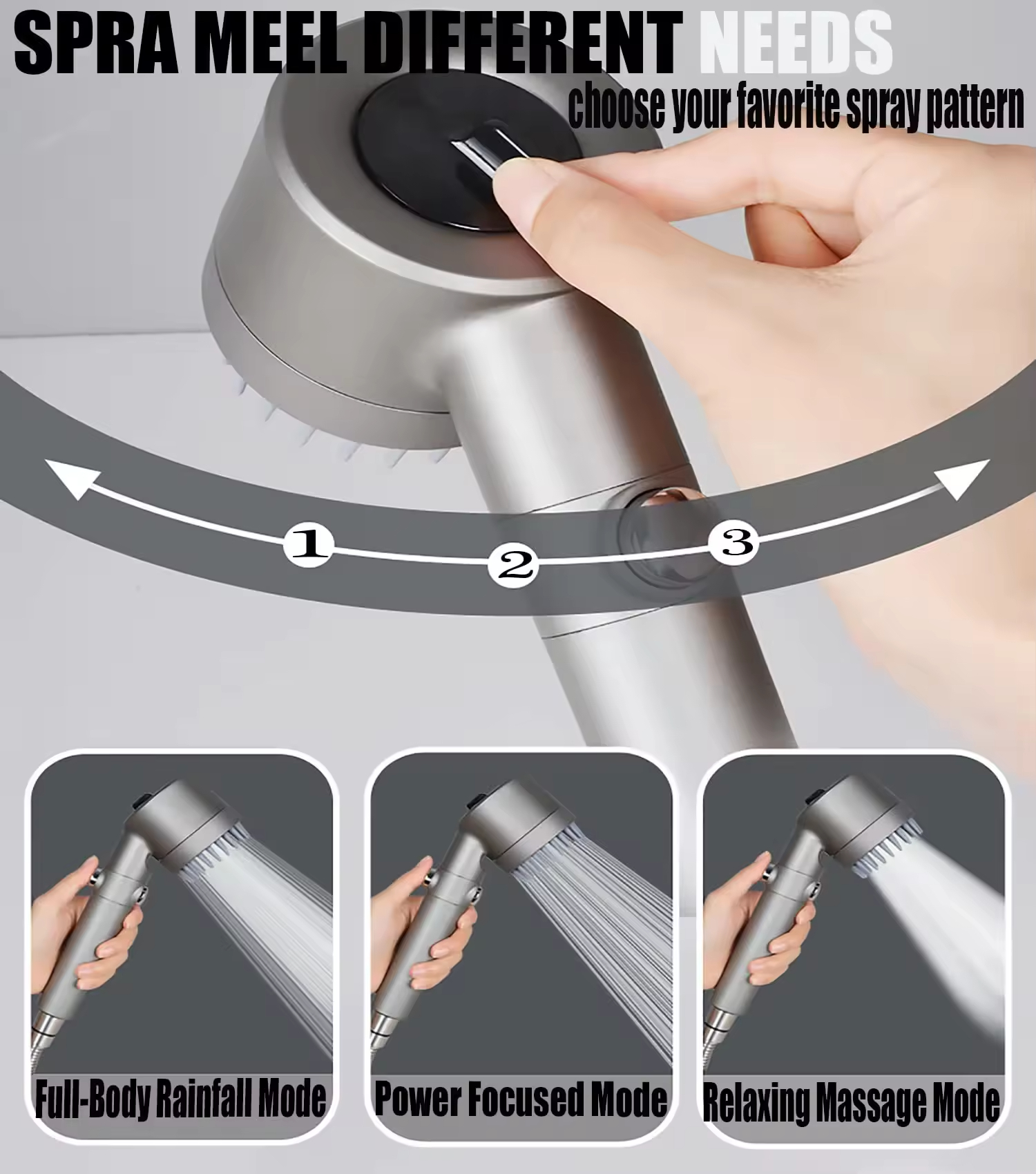 SPRA MEEL DIFFERENT NEEDS

choose your favorite spray pattern

1

2

3

Full-Body Rainfall Mode

Power Focused Mode

Relaxing Massage Mode