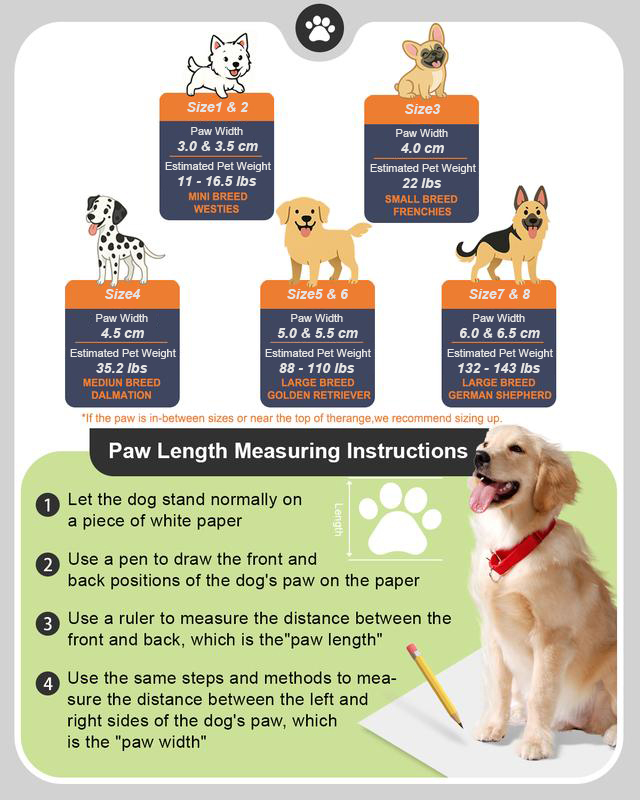 Size1 & 2
Paw Width
3.0 & 3.5 cm
Estimated Pet Weight
11 - 16.5 lbs
MINI BREED
WESTIES

Size3
Paw Width
4.0 cm
Estimated Pet Weight
22 lbs
SMALL BREED
FRENCHIES

Size4
Paw Width
4.5 cm
Estimated Pet Weight
35.2 lbs
MEDIUN BREED
DALMATION

Size5 & 6
Paw Width
5.0 & 5.5 cm
Estimated Pet Weight
88 - 110 lbs
LARGE BREED
GOLDEN RETRIEVER

Size7 & 8
Paw Width
6.0 & 6.5 cm
Estimated Pet Weight
132 - 143 lbs
LARGE BREED
GERMAN SHEPHERD

*If the paw is in-between sizes or near the top of therange,we recommend sizing up.

Paw Length Measuring Instructions

1 Let the dog stand normally on a piece of white paper

Length

2 Use a pen to draw the front and back positions of the dog's paw on the paper

3 Use a ruler to measure the distance between the front and back, which is the"paw length"

4 Use the same steps and methods to measure the distance between the left and right sides of the dog's paw, which is the "paw width"