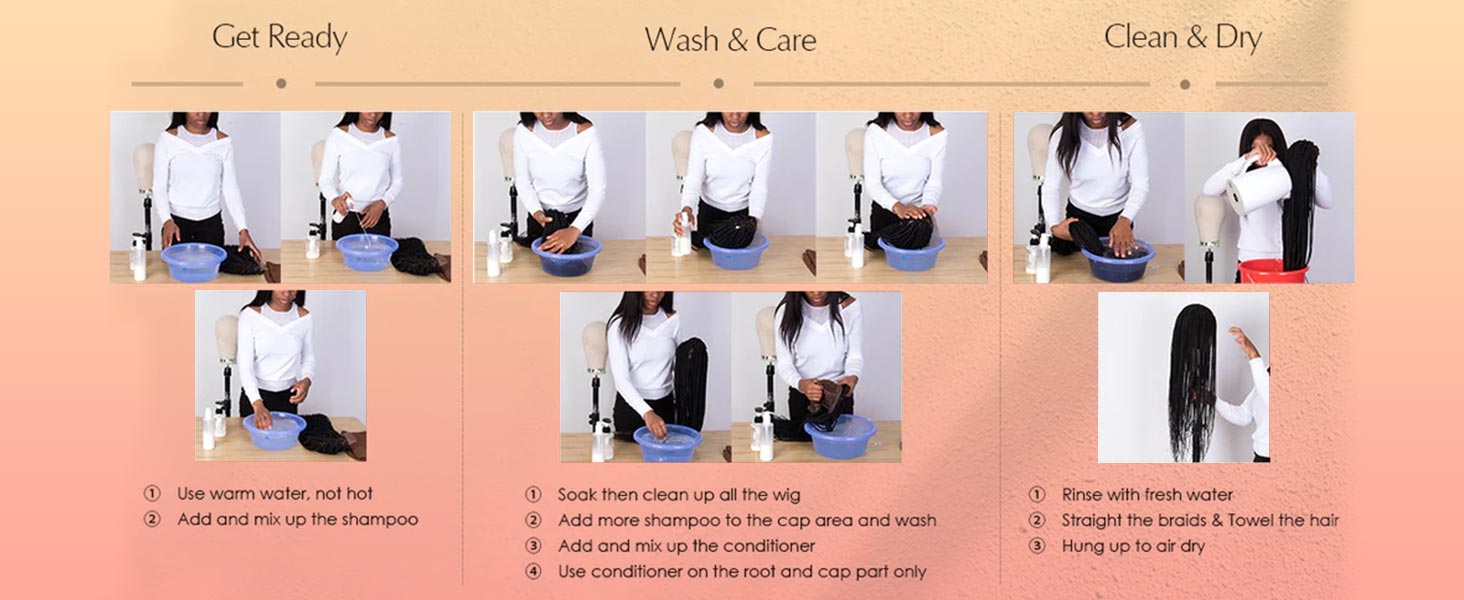 Get Ready

① Use warm water, not hot
② Add and mix up the shampoo

Wash & Care

① Soak then clean up all the wig
② Add more shampoo to the cap area and wash
③ Add and mix up the conditioner
④ Use conditioner on the root and cap part only

Clean & Dry

① Rinse with fresh water
② Straight the braids & Towel the hair
③ Hung up to air dry