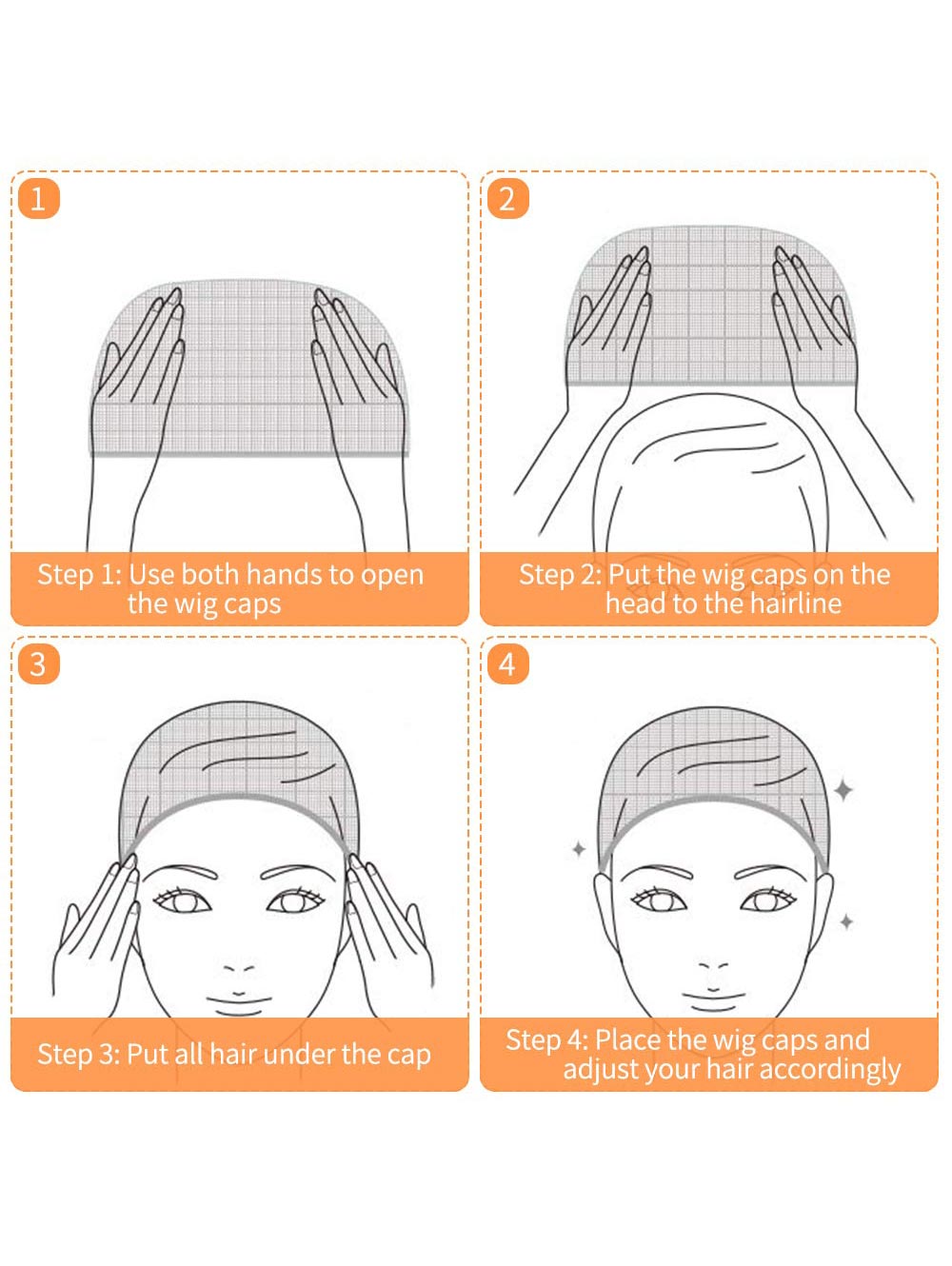 1

Step 1: Use both hands to open the wig caps

2

Step 2: Put the wig caps on the head to the hairline

3

Step 3: Put all hair under the cap

4

Step 4: Place the wig caps and adjust your hair accordingly