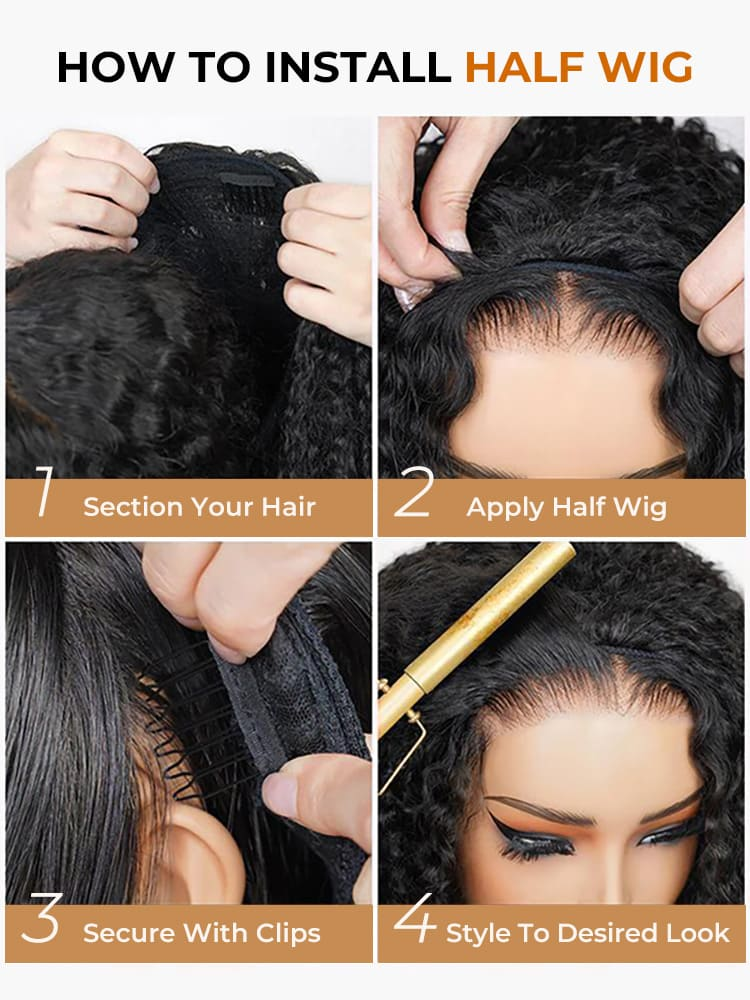 HOW TO INSTALL HALF WIG

1 Section Your Hair

2 Apply Half Wig

3 Secure With Clips

4 Style To Desired Look