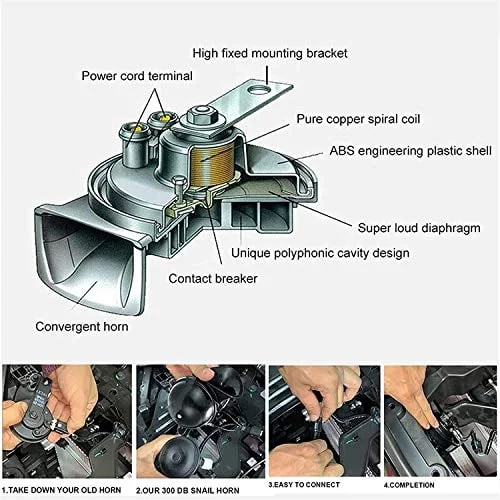 High fixed mounting bracket

Power cord terminal

Pure copper spiral coil

ABS engineering plastic shell

Super loud diaphragm

Unique polyphonic cavity design

Contact breaker

Convergent horn

1.TAKE DOWN YOUR OLD HORN

2.OUR 300 DB SNAIL HORN

3.EASY TO CONNECT

4.COMPLETION