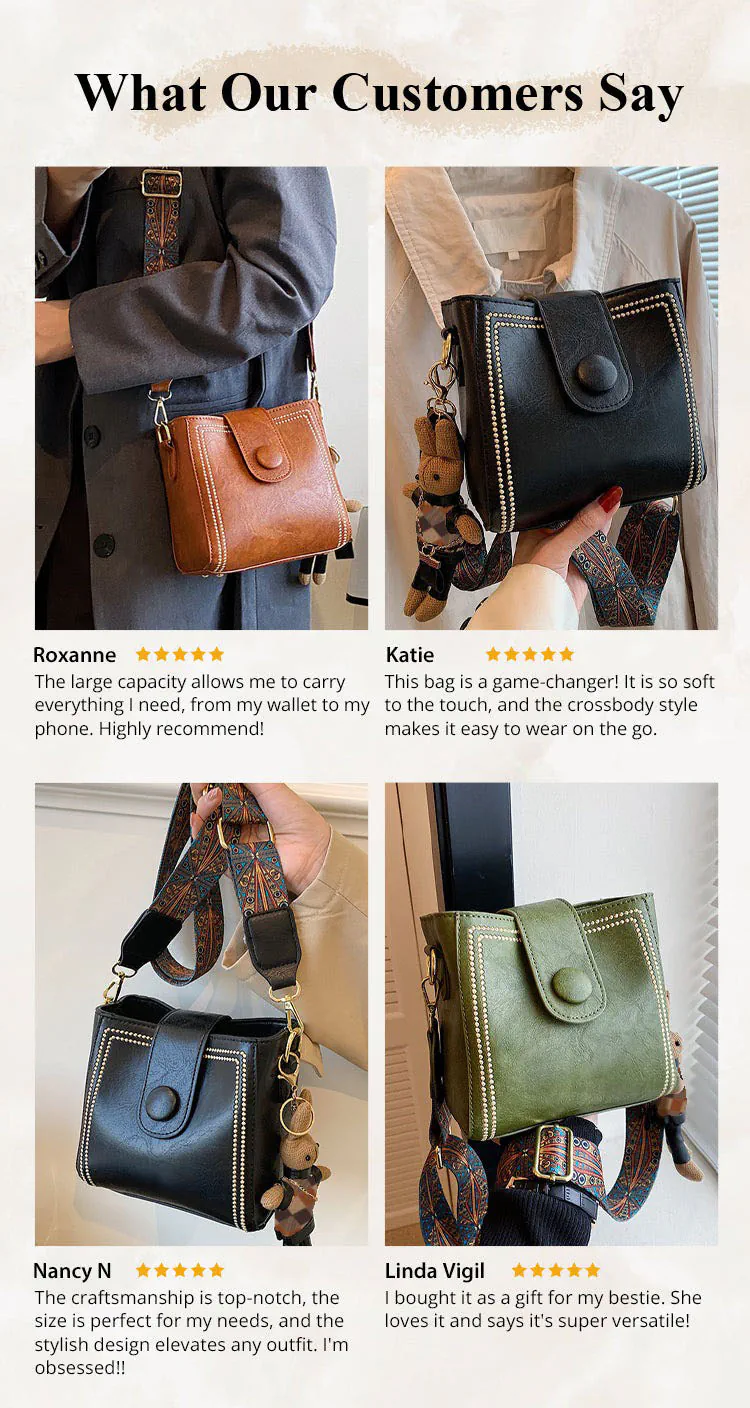 What Our Customers Say

Roxanne ★★★★★
The large capacity allows me to carry everything I need, from my wallet to my phone. Highly recommend!

Katie ★★★★★
This bag is a game-changer! It is so soft to the touch, and the crossbody style makes it easy to wear on the go.

Nancy N ★★★★★
The craftsmanship is top-notch, the size is perfect for my needs, and the stylish design elevates any outfit. I'm obsessed!!

Linda Vigil ★★★★★
I bought it as a gift for my bestie. She loves it and says it's super versatile!