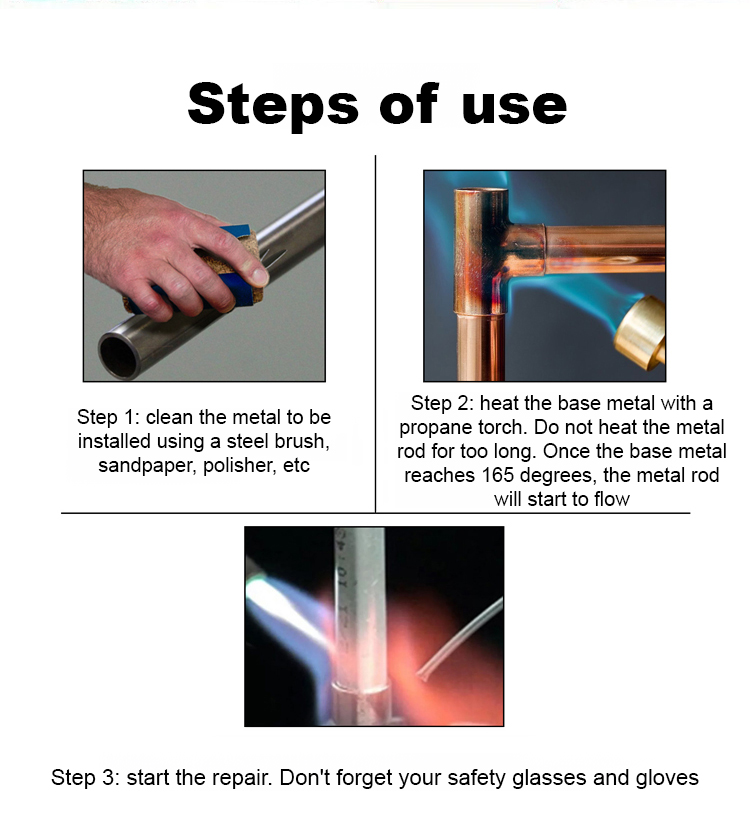 Steps of use

Step 1: clean the metal to be installed using a steel brush, sandpaper, polisher, etc

Step 2: heat the base metal with a propane torch. Do not heat the metal rod for too long. Once the base metal reaches 165 degrees, the metal rod will start to flow

Step 3: start the repair. Don't forget your safety glasses and gloves