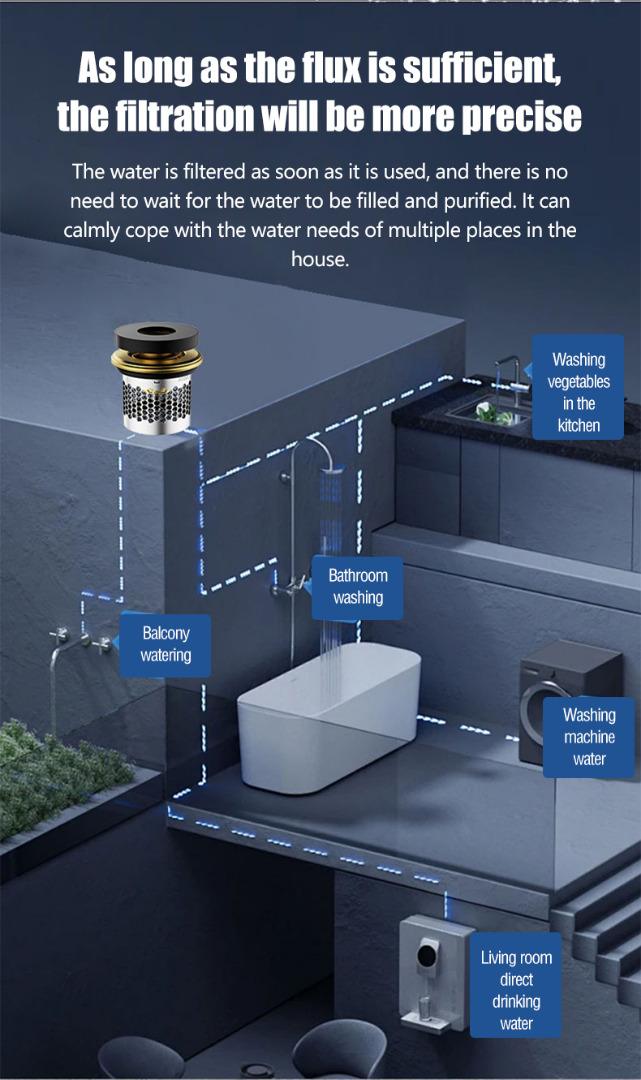 As long as the flux is sufficient, the filtration will be more precise

The water is filtered as soon as it is used, and there is no need to wait for the water to be filled and purified. It can calmly cope with the water needs of multiple places in the house.

Washing vegetables in the kitchen

Bathroom washing

Balcony watering

Washing machine water

Living room direct drinking water