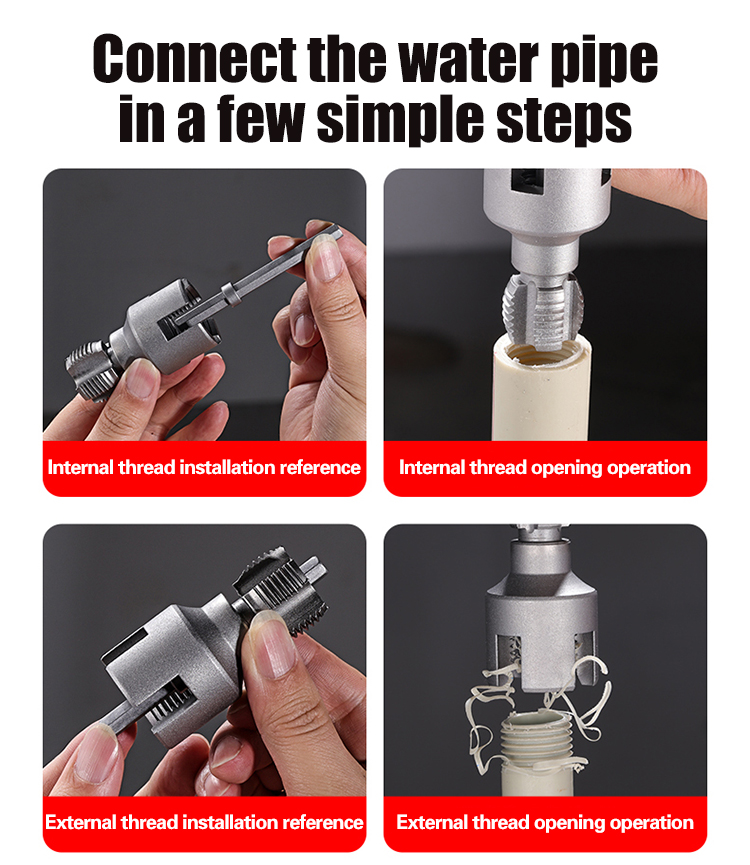 Connect the water pipe in a few simple steps

Internal thread installation reference

Internal thread opening operation

External thread installation reference

External thread opening operation