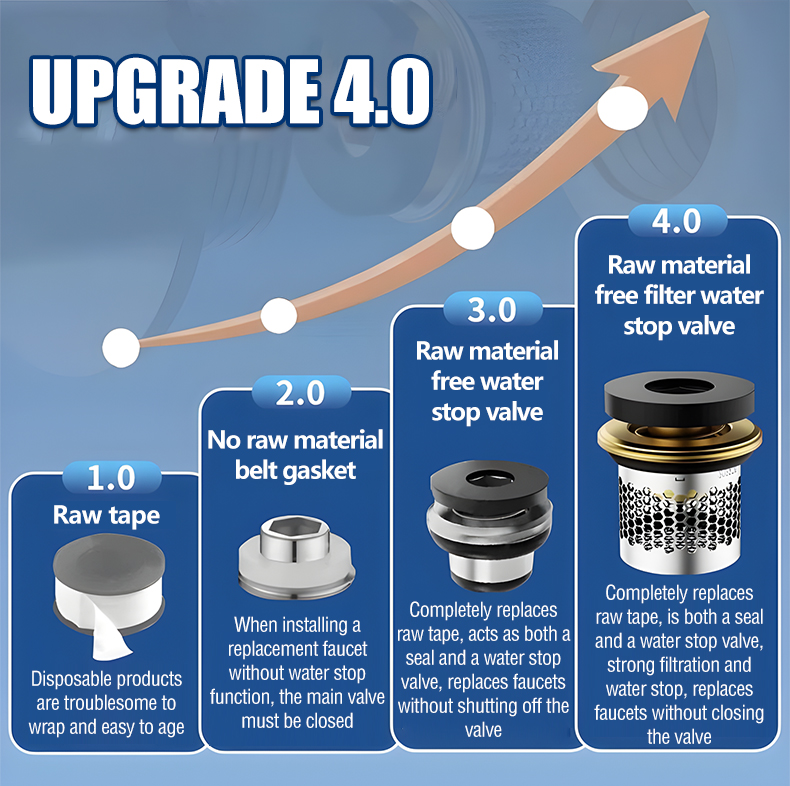 UPGRADE 4.0

1.0
Raw tape
Disposable products are troublesome to wrap and easy to age

2.0
No raw material belt gasket
When installing a replacement faucet without water stop function, the main valve must be closed

3.0
Raw material free water stop valve
Completely replaces raw tape, acts as both a seal and a water stop valve, replaces faucets without shutting off the valve

4.0
Raw material free filter water stop valve
Completely replaces raw tape, is both a seal and a water stop valve, strong filtration and water stop, replaces faucets without closing the valve