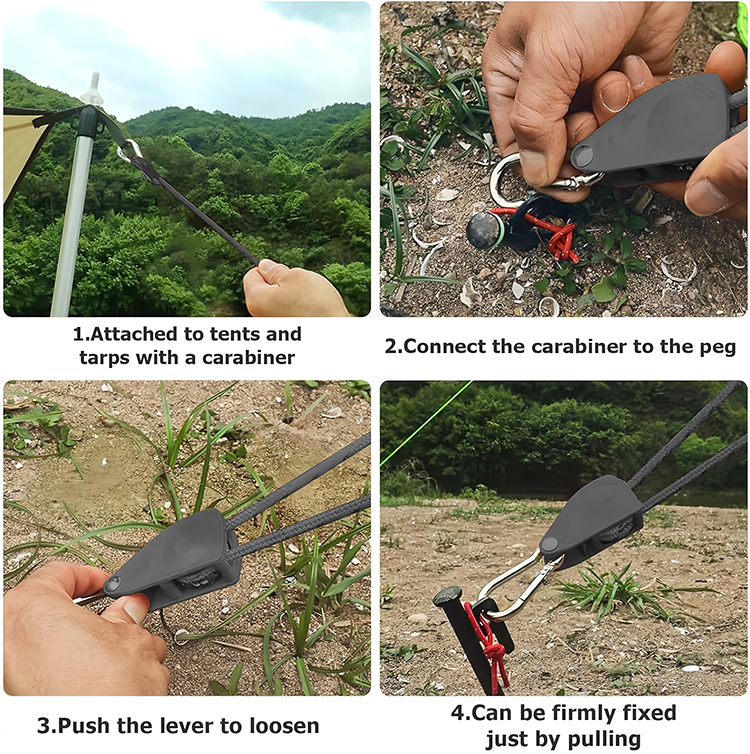 1.Attached to tents and tarps with a carabiner

2.Connect the carabiner to the peg

3.Push the lever to loosen

4.Can be firmly fixed just by pulling