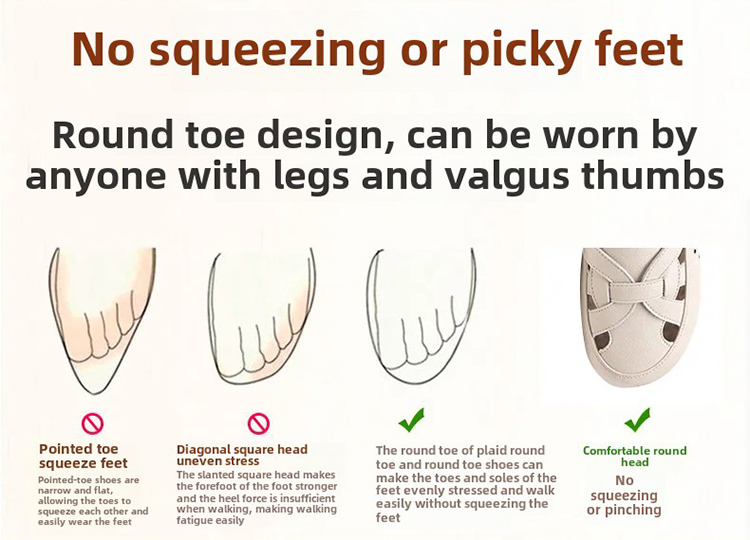 No squeezing or picky feet

Round toe design, can be worn by anyone with legs and valgus thumbs

Pointed toe squeeze feet

Pointed-toe shoes are narrow and flat, allowing the toes to squeeze each other and easily wear the feet

Diagonal square head uneven stress

The slanted square head makes the forefoot of the foot stronger and the heel force is insufficient when walking, making walking fatigue easily

The round toe of plaid round toe and round toe shoes can make the toes and soles of the feet evenly stressed and walk easily without squeezing the feet

Comfortable round head

No squeezing or pinching