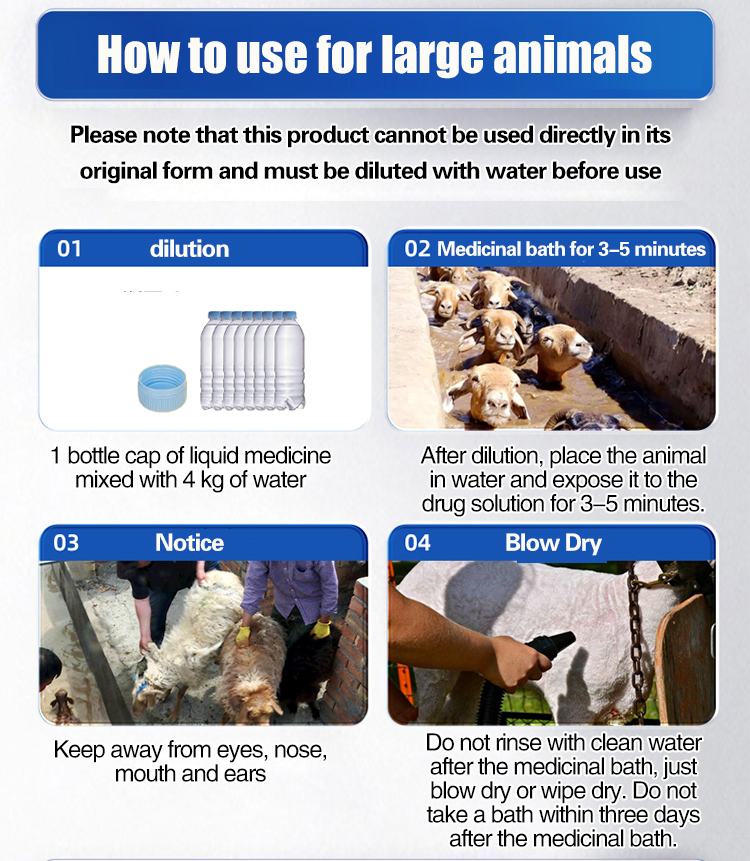 How to use for large animals

Please note that this product cannot be used directly in its original form and must be diluted with water before use

01 dilution

1 bottle cap of liquid medicine mixed with 4 kg of water

02 Medicinal bath for 3–5 minutes

After dilution, place the animal in water and expose it to the drug solution for 3–5 minutes.

03 Notice

Keep away from eyes, nose, mouth and ears

04 Blow Dry

Do not rinse with clean water after the medicinal bath, just blow dry or wipe dry. Do not take a bath within three days after the medicinal bath.