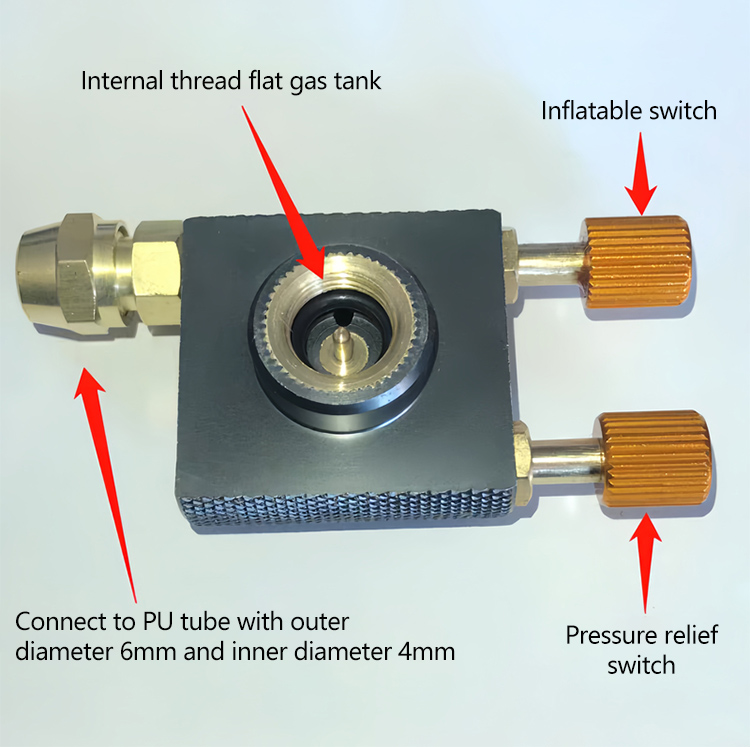 Internal thread flat gas tank

Inflatable switch

Connect to PU tube with outer diameter 6mm and inner diameter 4mm

Pressure relief switch