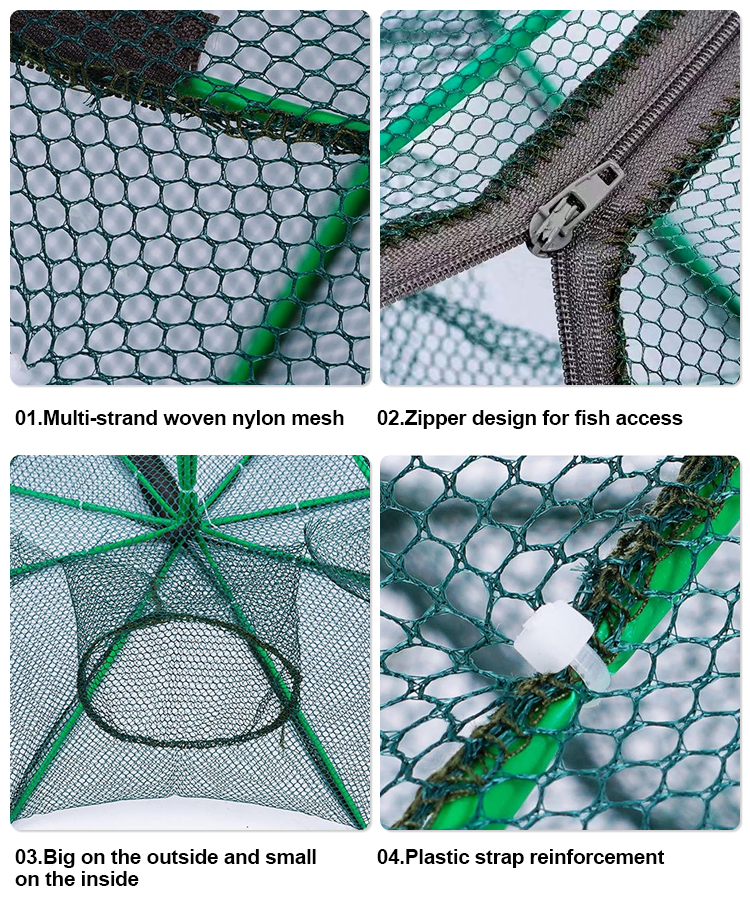 01.Multi-strand woven nylon mesh

02.Zipper design for fish access

03.Big on the outside and small on the inside

04.Plastic strap reinforcement